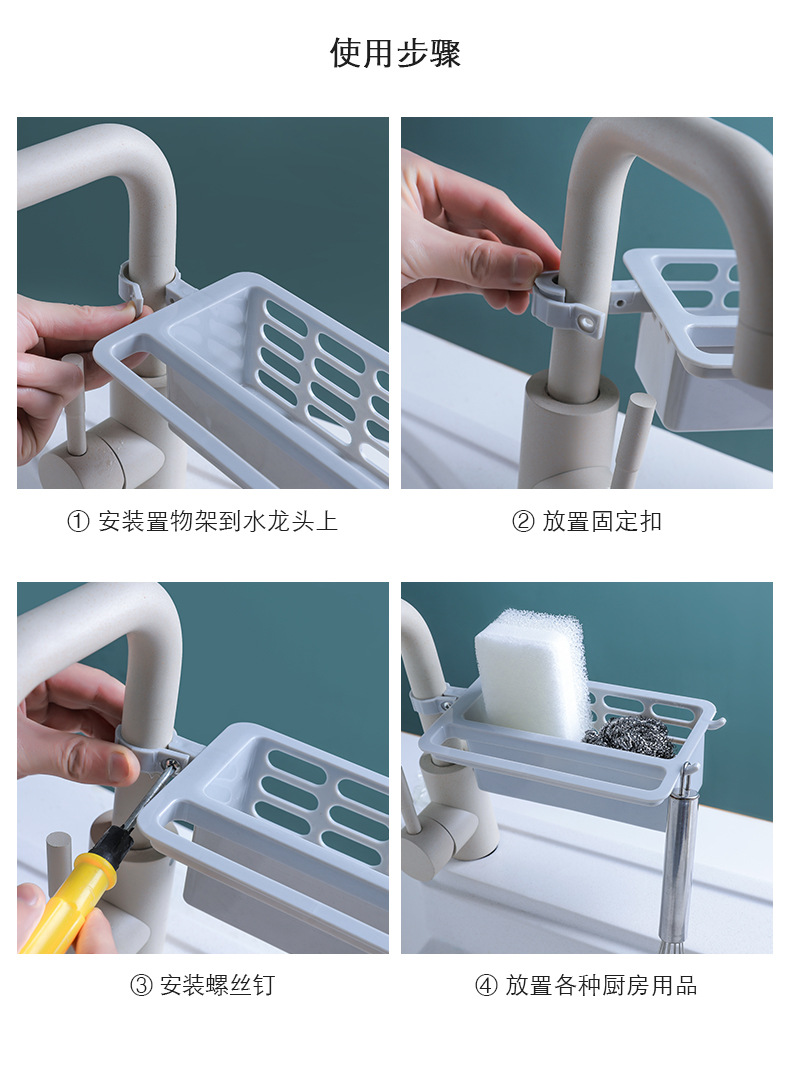 使用步骤

① 安装置物架到水龙头上

② 放置固定扣

③ 安装螺丝钉

④ 放置各种厨房用品