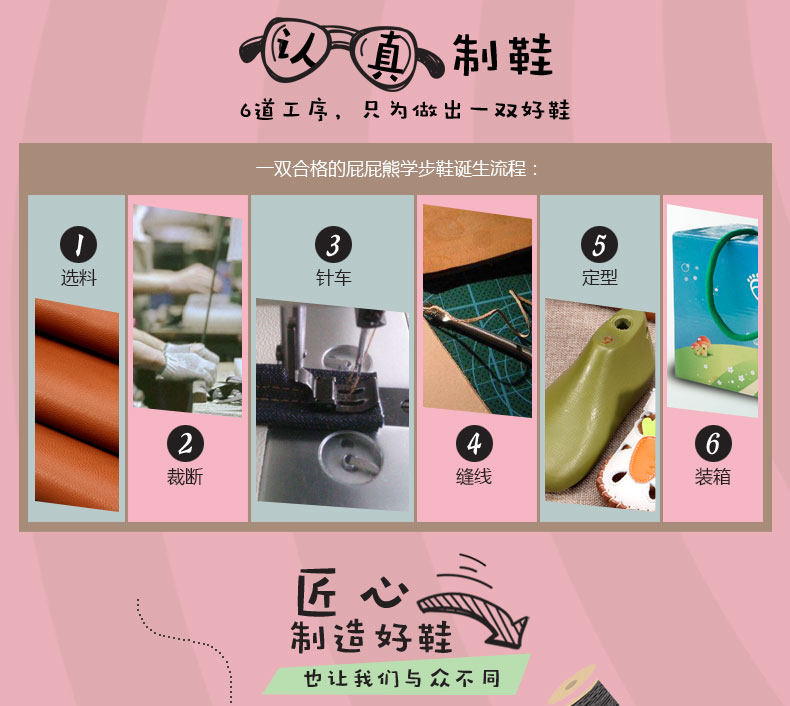 认真制鞋

6道工序，只为做出一双好鞋

一双合格的屁屁熊学步鞋诞生流程：

1
选料

2
裁断

3
针车

4
缝线

5
定型

6
装箱

匠心
制造好鞋

也让我们与众不同