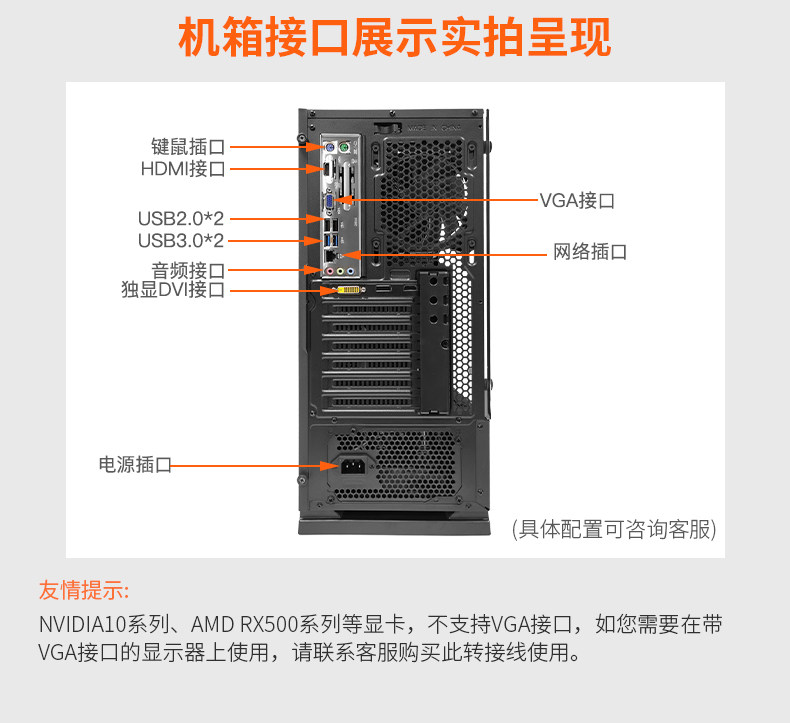 机箱接口展示实拍呈现

键鼠插口
HDMI接口
USB2.0*2
USB3.0*2
音频接口
独显DVI接口
VGA接口
网络插口
电源插口
(具体配置可咨询客服)

友情提示:
NVIDIA10系列、AMD RX500系列等显卡，不支持VGA接口，如您需要在带VGA接口的显示器上使用，请联系客服购买此转接线使用。