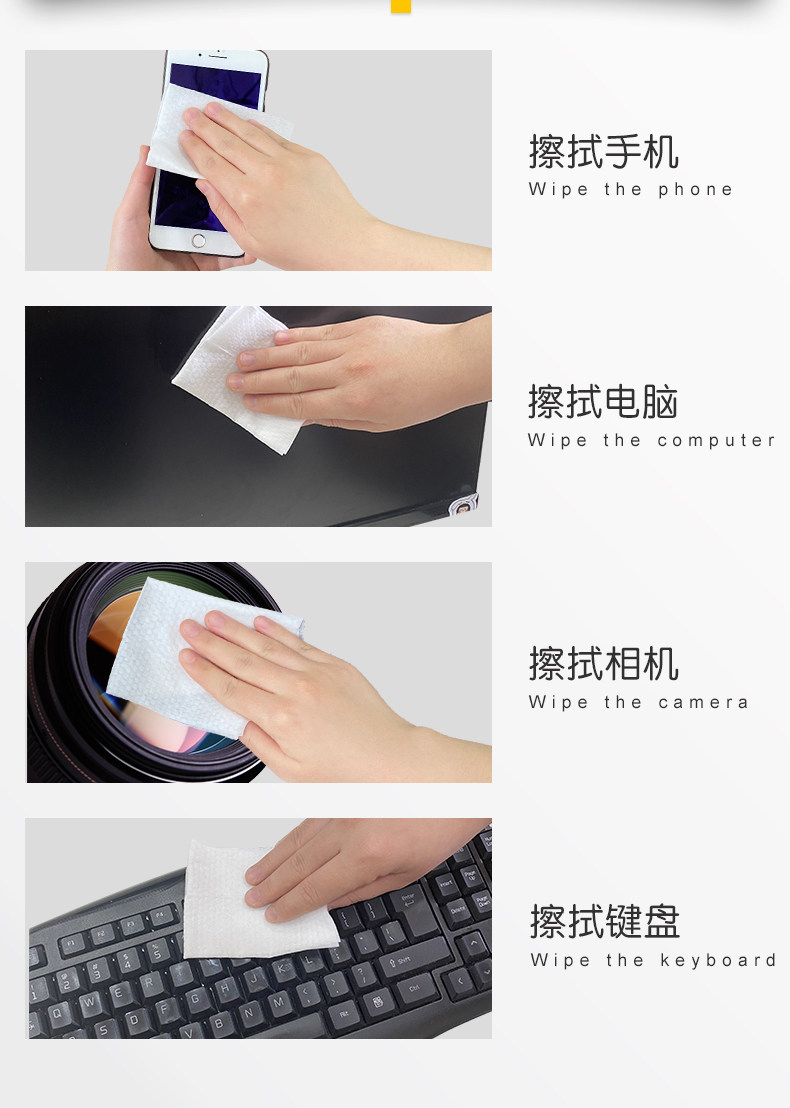 擦拭手机
Wipe the phone

擦拭电脑
Wipe the computer

擦拭相机
Wipe the camera

擦拭键盘
Wipe the keyboard