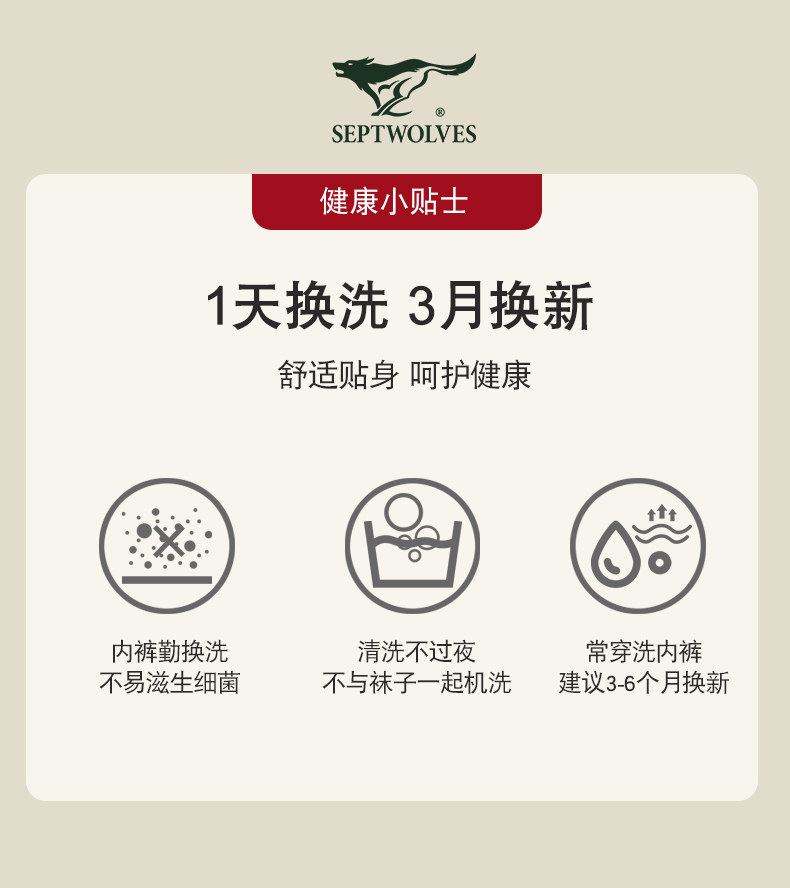 SEPTWOLVES®

健康小贴士

1天换洗 3月换新

舒适贴身 呵护健康

内裤勤换洗
不易滋生细菌

清洗不过夜
不与袜子一起机洗

常穿洗内裤
建议3-6个月换新