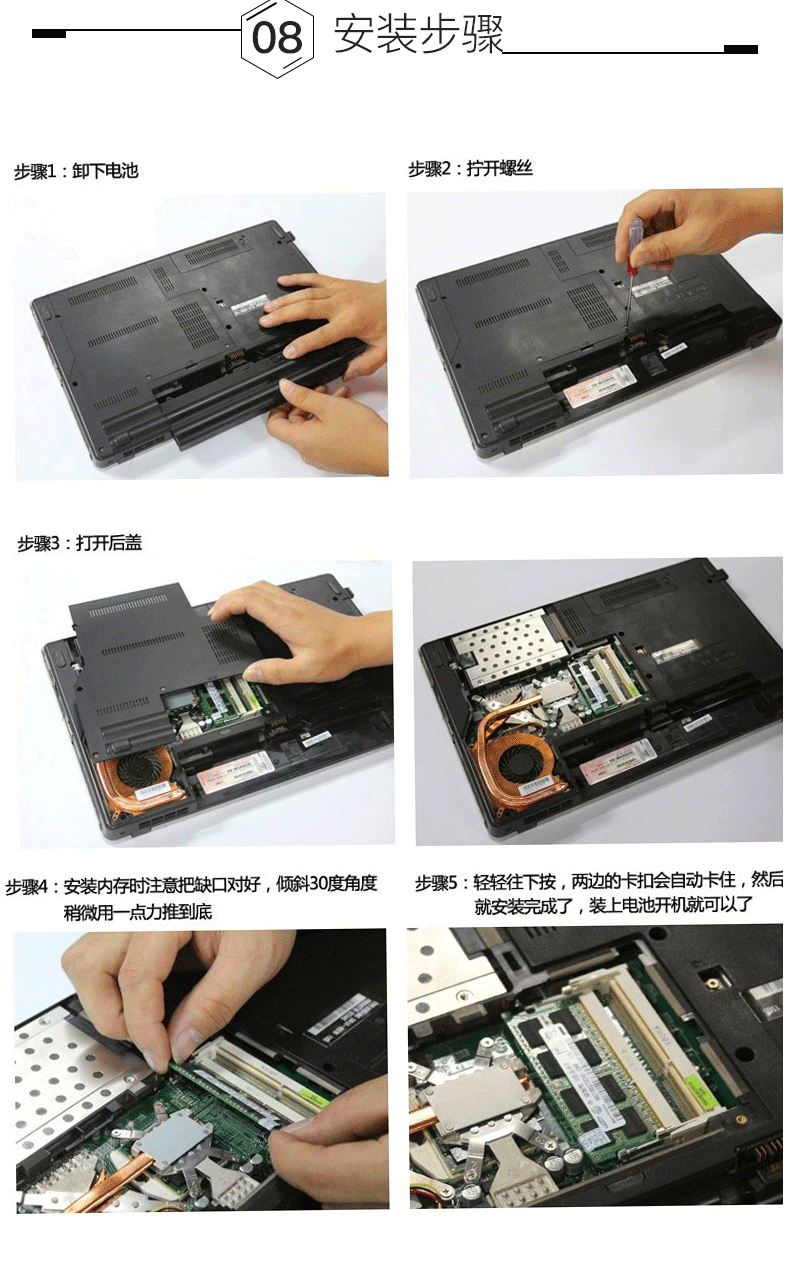 08 安装步骤

步骤1：卸下电池

步骤2：拧开螺丝

步骤3：打开后盖

步骤4：安装内存时注意把缺口对好，倾斜30度角度稍微用一点力推到底

步骤5：轻轻往下按，两边的卡扣会自动卡住，然后就安装完成了，装上电池开机就可以了