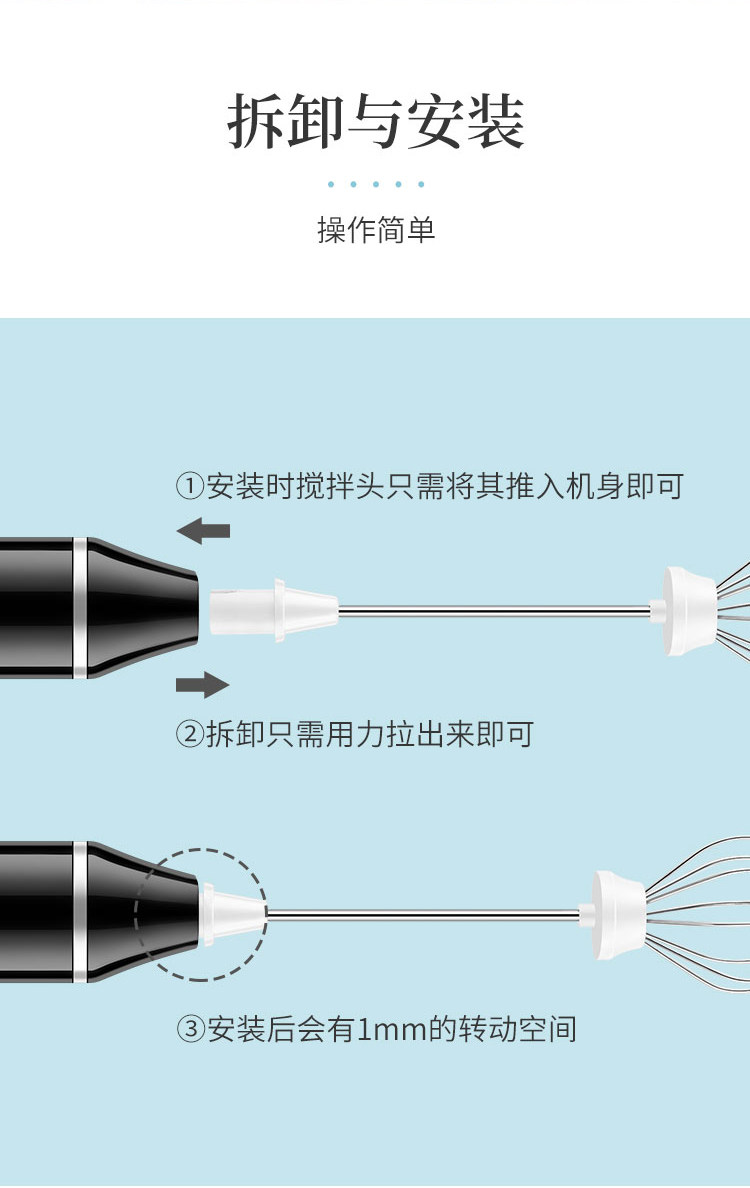 拆卸与安装

操作简单

①安装时搅拌头只需将其推入机身即可

②拆卸只需用力拉出来即可

③安装后会有1mm的转动空间