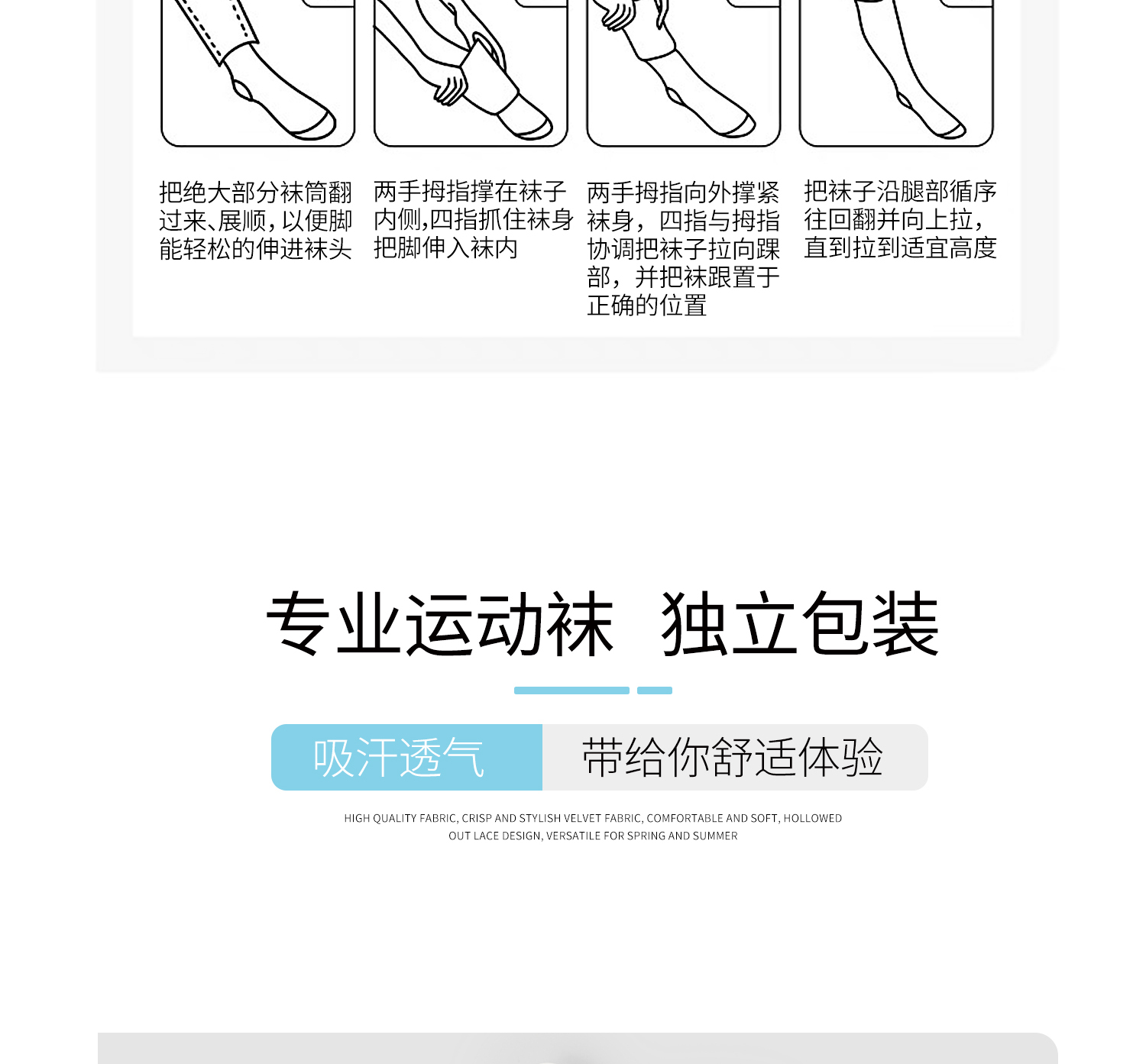 把绝大部分袜筒翻过来、展顺，以便脚能轻松的伸进袜头

两手拇指撑在袜子内侧,四指抓住袜身把脚伸入袜内

两手拇指向外撑紧袜身，四指与拇指协调把袜子拉向踝部，并把袜跟置于正确的位置

把袜子沿腿部循序往回翻并向上拉，直到拉到适宜高度

专业运动袜 独立包装

吸汗透气 带给你舒适体验

HIGH QUALITY FABRIC, CRISP AND STYLISH VELVET FABRIC, COMFORTABLE AND SOFT, HOLLOWED OUT LACE DESIGN, VERSATILE FOR SPRING AND SUMMER