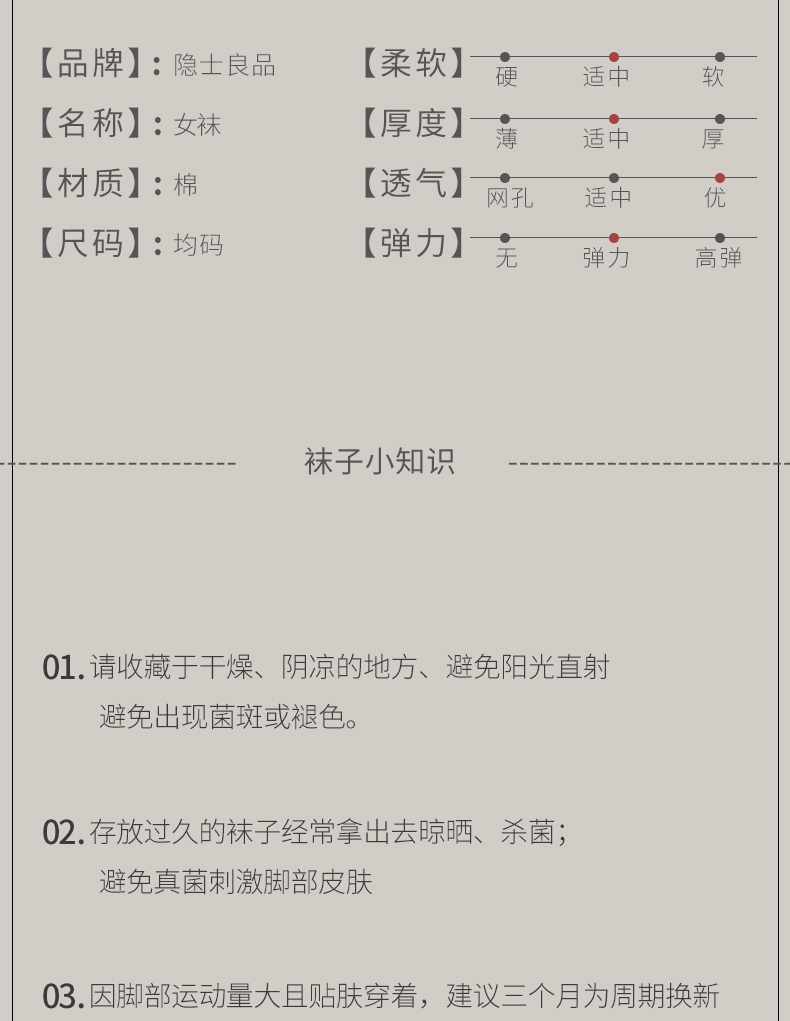 【品牌】：隐士良品
【名称】：女袜
【材质】：棉
【尺码】：均码

【柔软】 硬 适中 软
【厚度】 薄 适中 厚
【透气】 网孔 适中 优
【弹力】 无 弹力 高弹

袜子小知识

01. 请收藏于干燥、阴凉的地方、避免阳光直射
避免出现菌斑或褪色。

02. 存放过久的袜子经常拿出去晾晒、杀菌；
避免真菌刺激脚部皮肤

03. 因脚部运动量大且贴肤穿着，建议三个月为周期换新