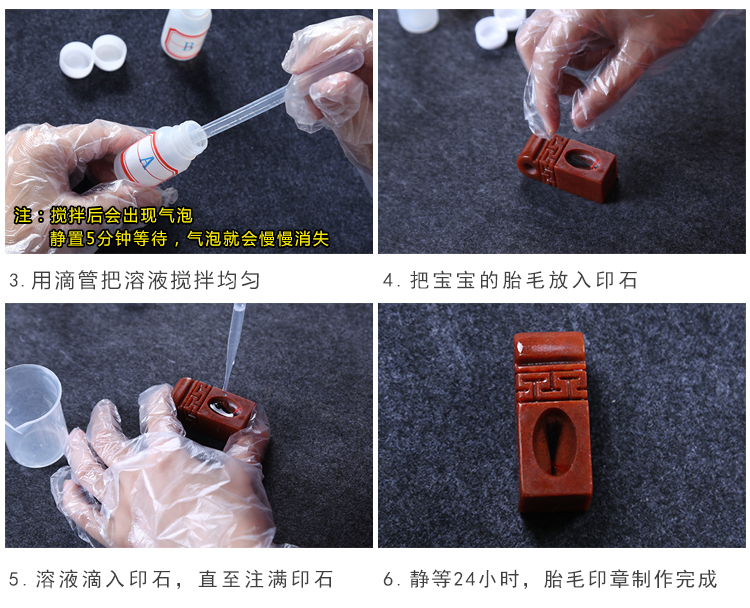 B

A

注：搅拌后会出现气泡
静置5分钟等待，气泡就会慢慢消失

3. 用滴管把溶液搅拌均匀

4. 把宝宝的胎毛放入印石

5. 溶液滴入印石，直至注满印石

6. 静等24小时，胎毛印章制作完成