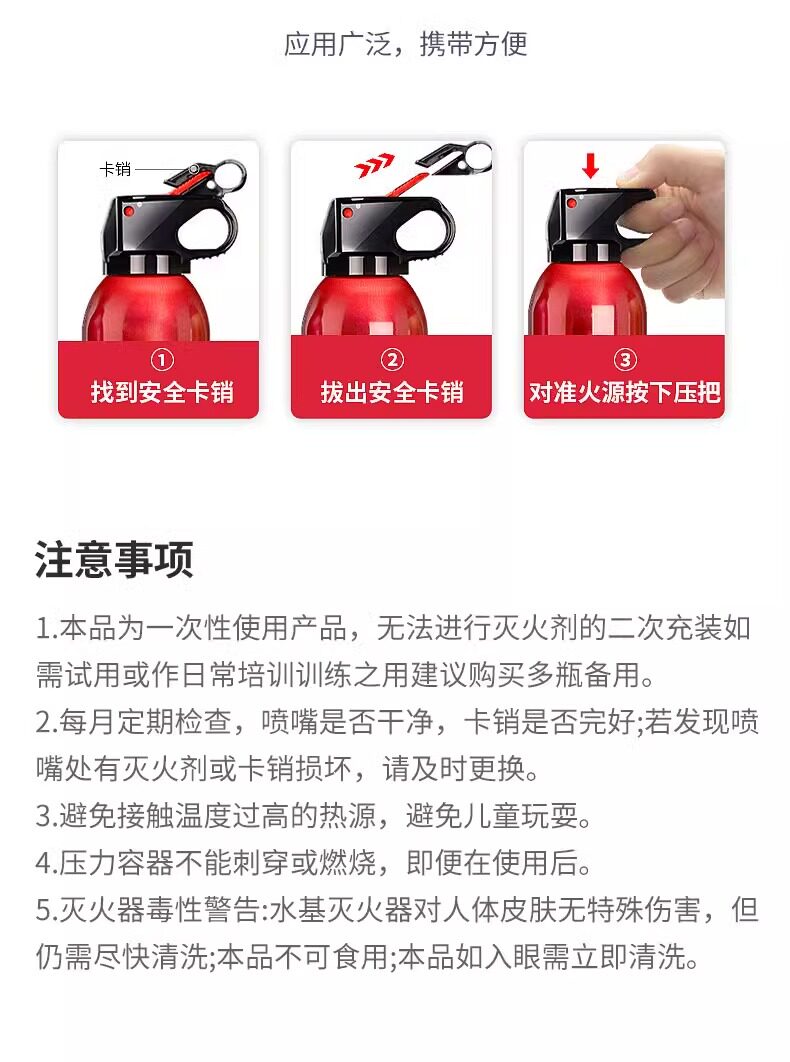 应用广泛，携带方便

卡销

①
找到安全卡销

②
拔出安全卡销

③
对准火源按下压把

注意事项

1.本品为一次性使用产品，无法进行灭火剂的二次充装如需试用或作日常培训训练之用建议购买多瓶备用。
2.每月定期检查，喷嘴是否干净，卡销是否完好;若发现喷嘴处有灭火剂或卡销损坏，请及时更换。
3.避免接触温度过高的热源，避免儿童玩耍。
4.压力容器不能刺穿或燃烧，即便在使用后。
5.灭火器毒性警告:水基灭火器对人体皮肤无特殊伤害，但仍需尽快清洗;本品不可食用;本品如入眼需立即清洗。