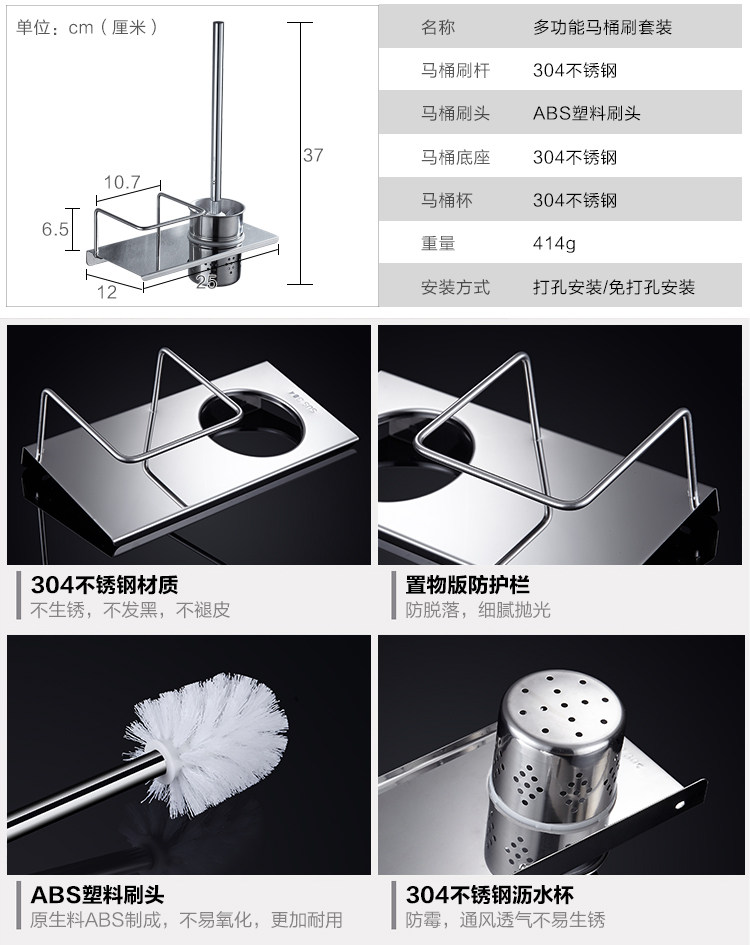 单位：cm（厘米）

37

10.7

6.5

12

25

| 名称 | 多功能马桶刷套装 |
|---|---|
| 马桶刷杆 | 304不锈钢 |
| 马桶刷头 | ABS塑料刷头 |
| 马桶底座 | 304不锈钢 |
| 马桶杯 | 304不锈钢 |
| 重量 | 414g |
| 安装方式 | 打孔安装/免打孔安装 |

304不锈钢材质
不生锈，不发黑，不褪皮

置物版防护栏
防脱落，细腻抛光

ABS塑料刷头
原生料ABS制成，不易氧化，更加耐用

304不锈钢沥水杯
防霉，通风透气不易生锈