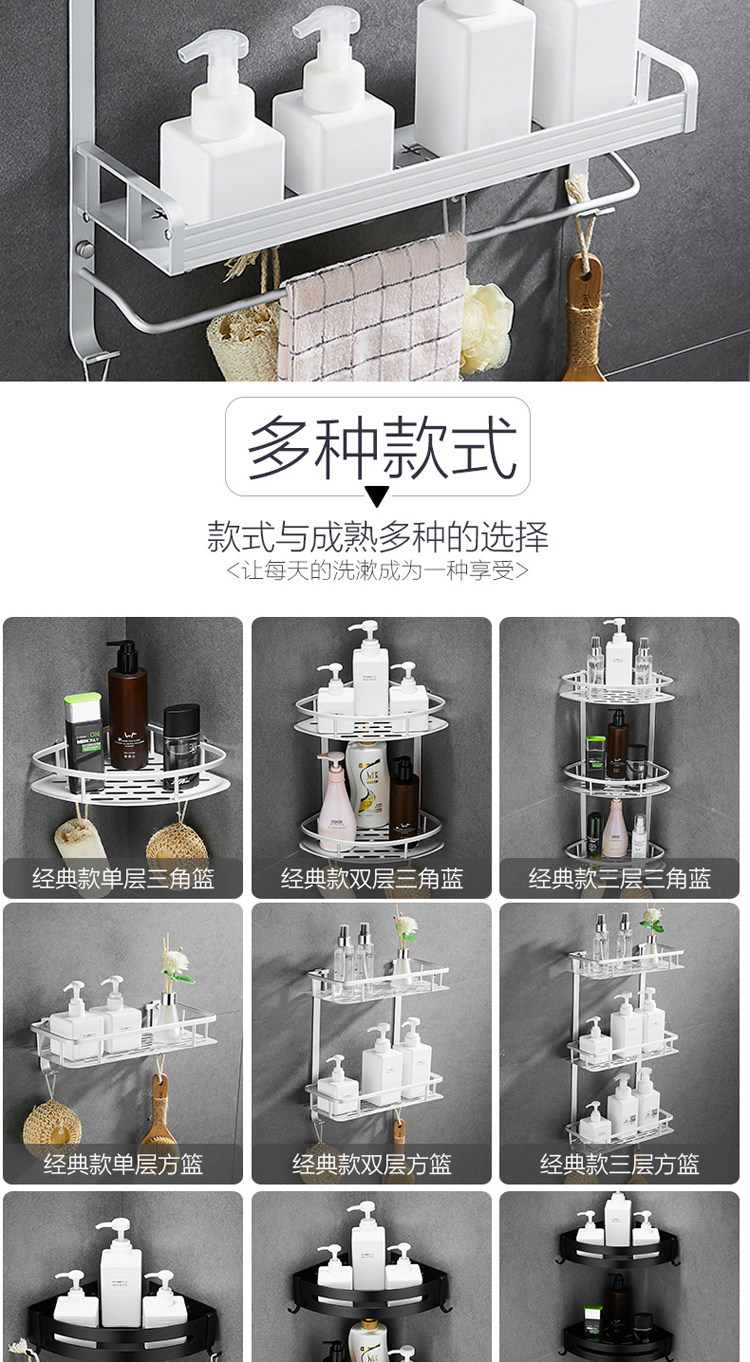 多种款式

款式与成熟多种的选择
<让每天的洗漱成为一种享受>

经典款单层三角篮
经典款双层三角篮
经典款三层三角篮
经典款单层方篮
经典款双层方篮
经典款三层方篮