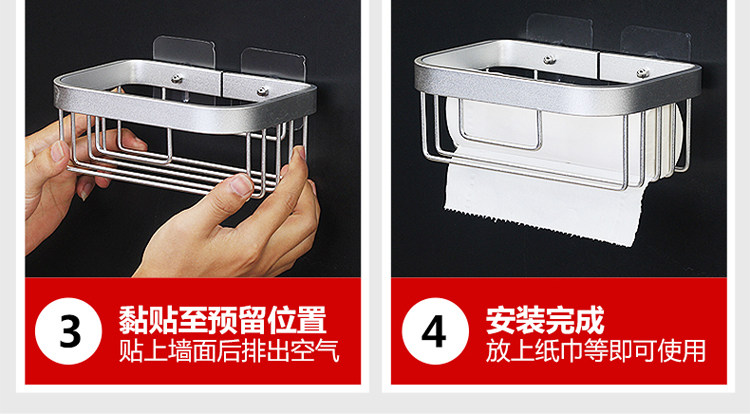 3
黏贴至预留位置
贴上墙面后排出空气

4
安装完成
放上纸巾等即可使用