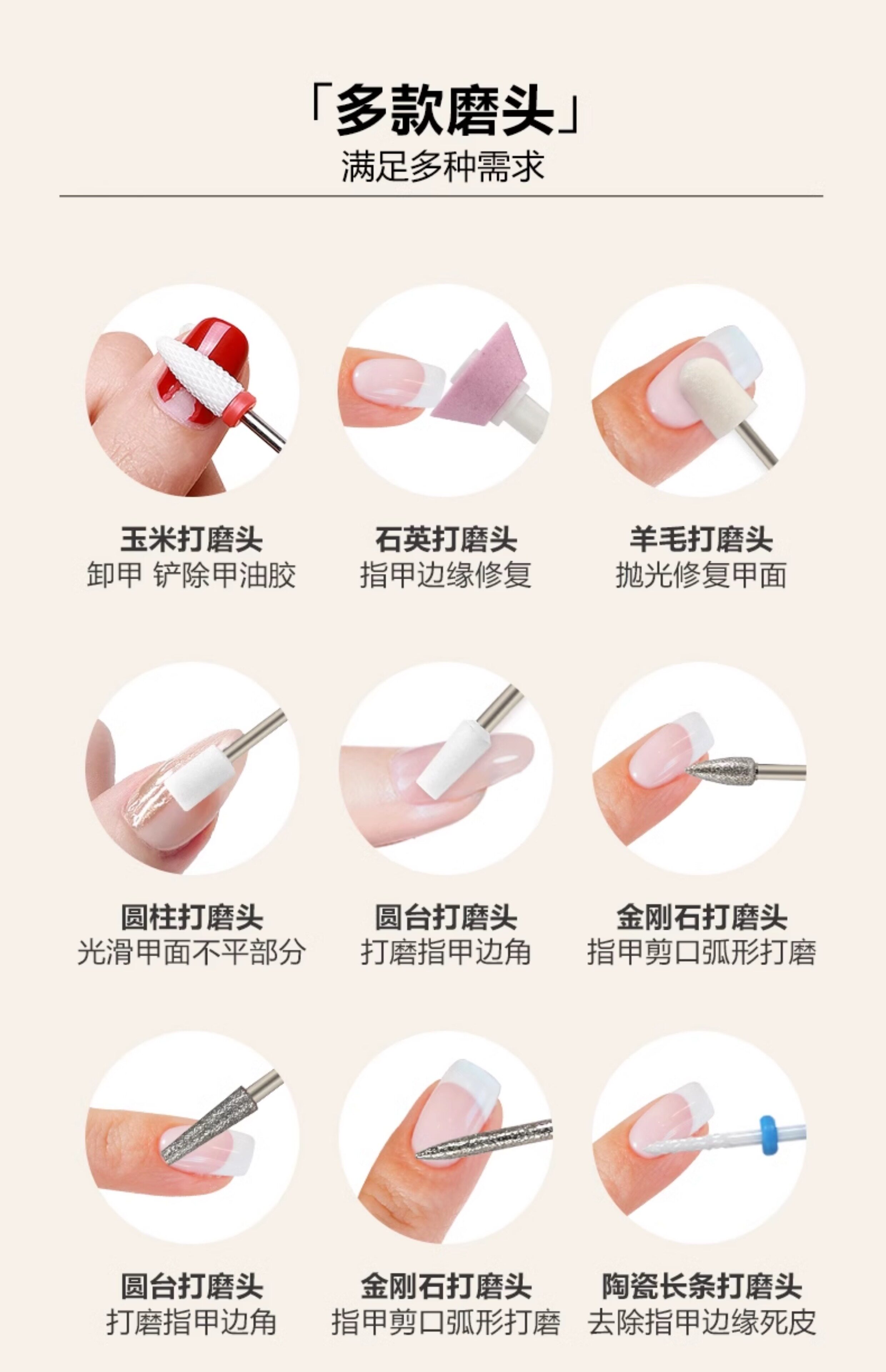 「多款磨头」
满足多种需求

玉米打磨头
卸甲 铲除甲油胶

石英打磨头
指甲边缘修复

羊毛打磨头
抛光修复甲面

圆柱打磨头
光滑甲面不平部分

圆台打磨头
打磨指甲边角

金刚石打磨头
指甲剪口弧形打磨

圆台打磨头
打磨指甲边角

金刚石打磨头
指甲剪口弧形打磨

陶瓷长条打磨头
去除指甲边缘死皮