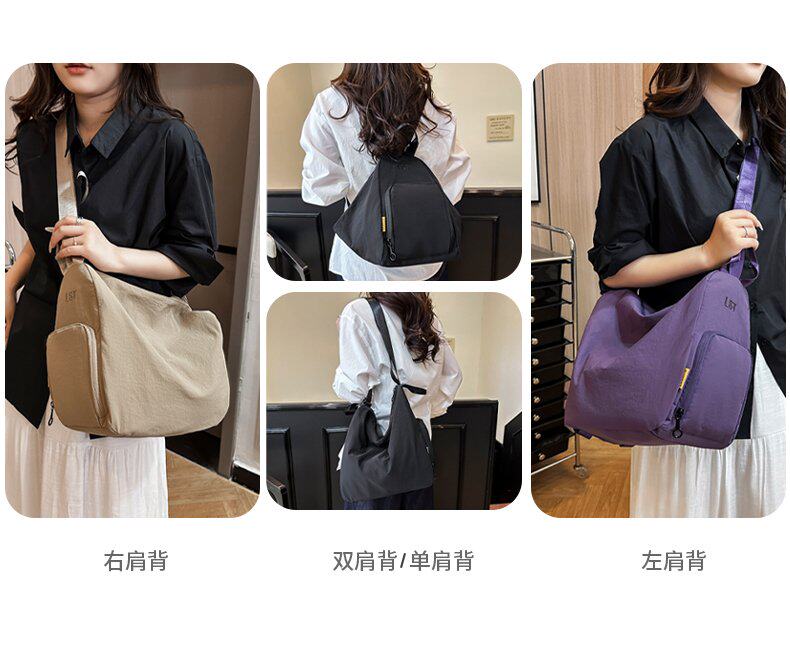 右肩背

双肩背/单肩背

左肩背