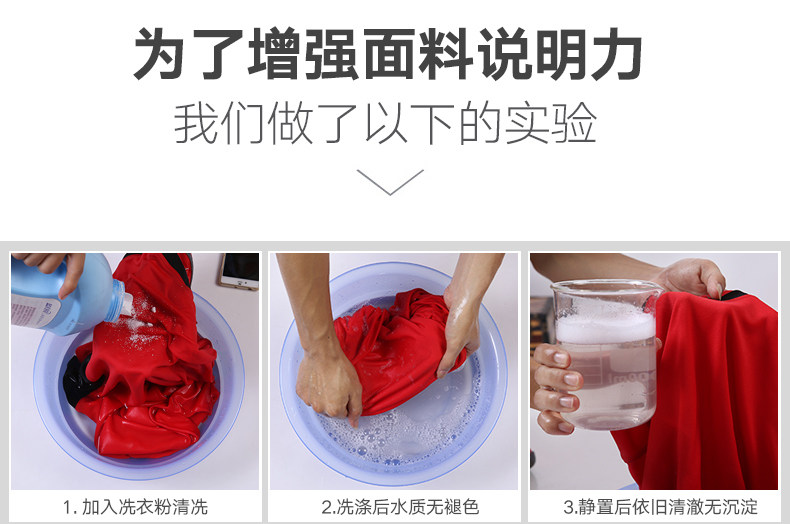 为了增强面料说明力

我们做了以下的实验

1. 加入洗衣粉清洗

2.洗涤后水质无褪色

3.静置后依旧清澈无沉淀