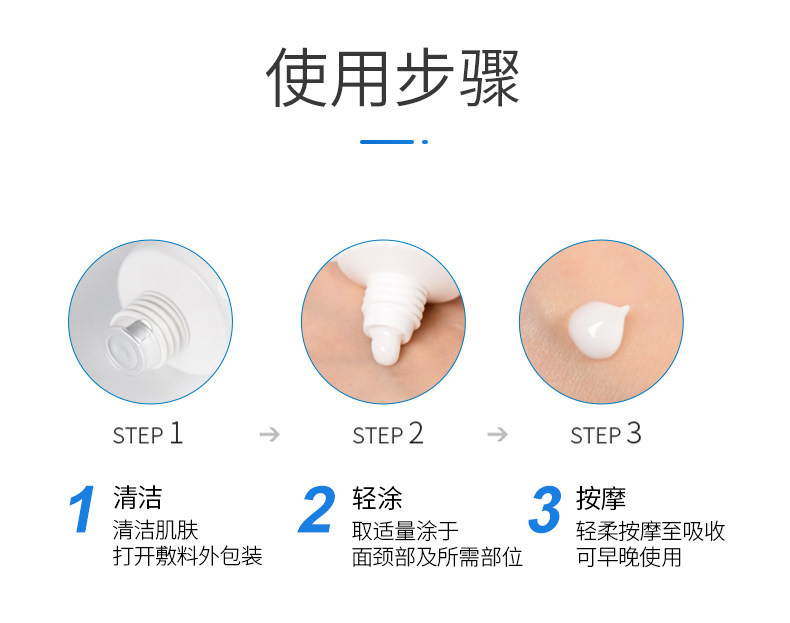 使用步骤

STEP 1 → STEP 2 → STEP 3

1 清洁
清洁肌肤
打开敷料外包装

2 轻涂
取适量涂于
面颈部及所需部位

3 按摩
轻柔按摩至吸收
可早晚使用