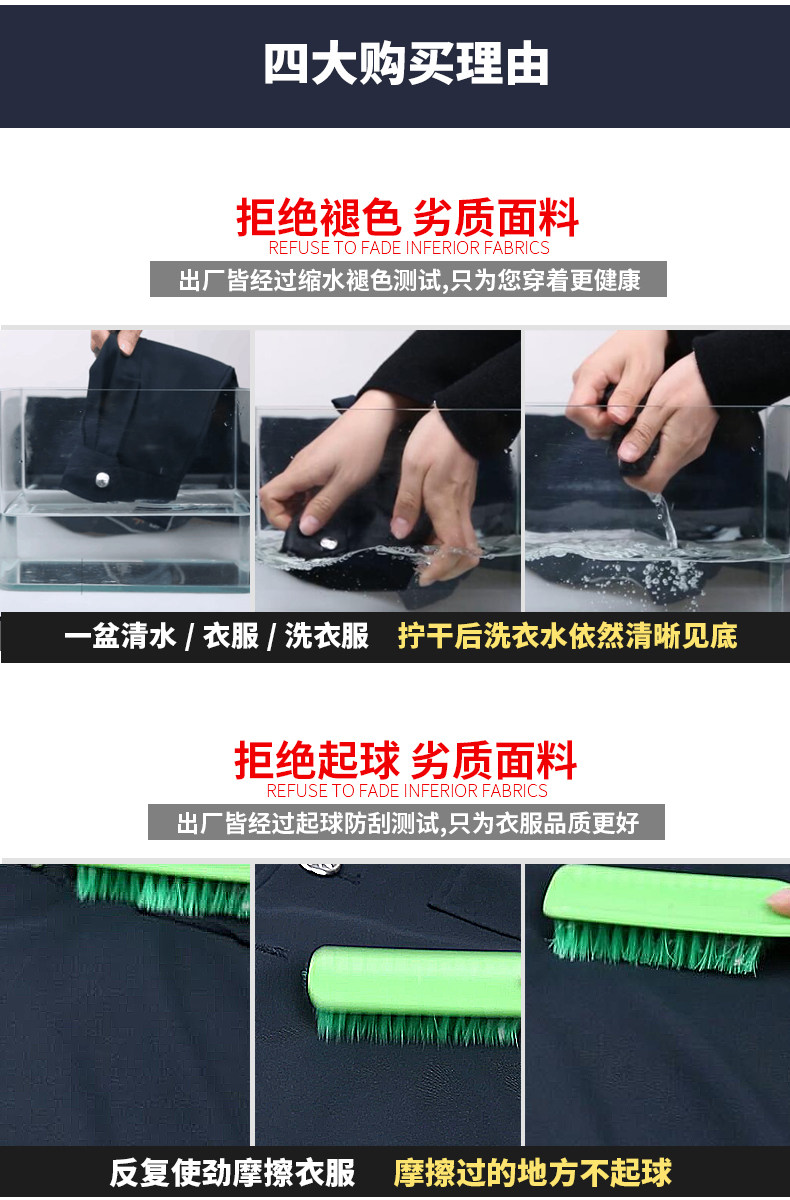 四大购买理由

拒绝褪色 劣质面料
REFUSE TO FADE INFERIOR FABRICS
出厂皆经过缩水褪色测试,只为您穿着更健康

一盆清水 / 衣服 / 洗衣服 拧干后洗衣水依然清晰见底

拒绝起球 劣质面料
REFUSE TO FADE INFERIOR FABRICS
出厂皆经过起球防刮测试,只为衣服品质更好

反复使劲摩擦衣服 摩擦过的地方不起球