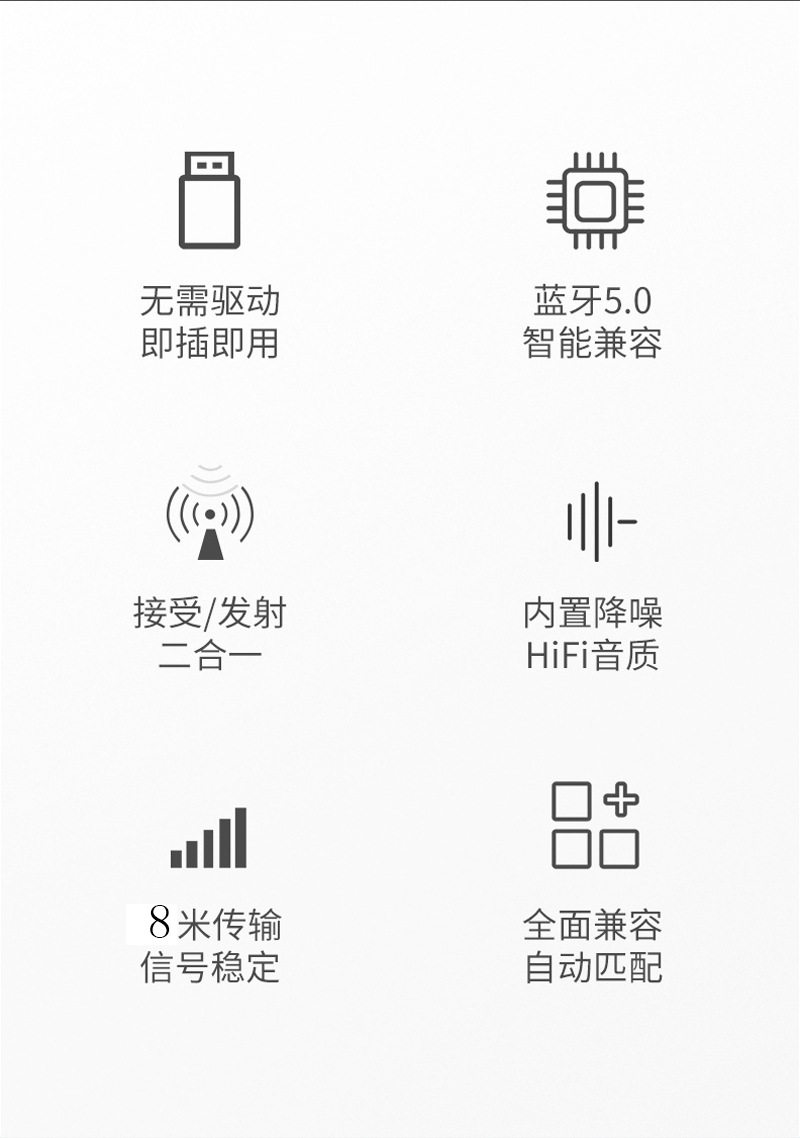 无需驱动
即插即用

蓝牙5.0
智能兼容

接受/发射
二合一

内置降噪
HiFi音质

8米传输
信号稳定

全面兼容
自动匹配