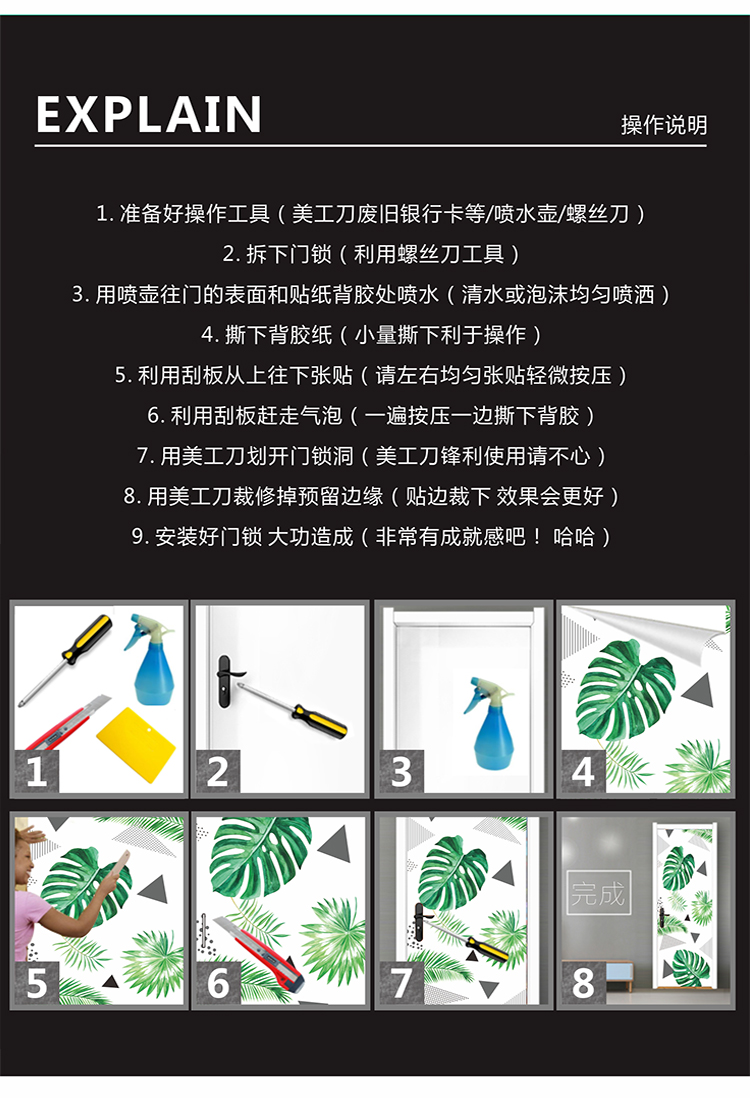 EXPLAIN

操作说明

1. 准备好操作工具（美工刀废旧银行卡等/喷水壶/螺丝刀）

2. 拆下门锁（利用螺丝刀工具）

3. 用喷壶往门的表面和贴纸背胶处喷水（清水或泡沫均匀喷洒）

4. 撕下背胶纸（小量撕下利于操作）

5. 利用刮板从上往下张贴（请左右均匀张贴轻微按压）

6. 利用刮板赶走气泡（一遍按压一边撕下背胶）

7. 用美工刀划开门锁洞（美工刀锋利使用请不心）

8. 用美工刀裁修掉预留边缘（贴边裁下 效果会更好）

9. 安装好门锁 大功造成（非常有成就感吧！ 哈哈）

1

2

3

4

5

6

7

完成

8