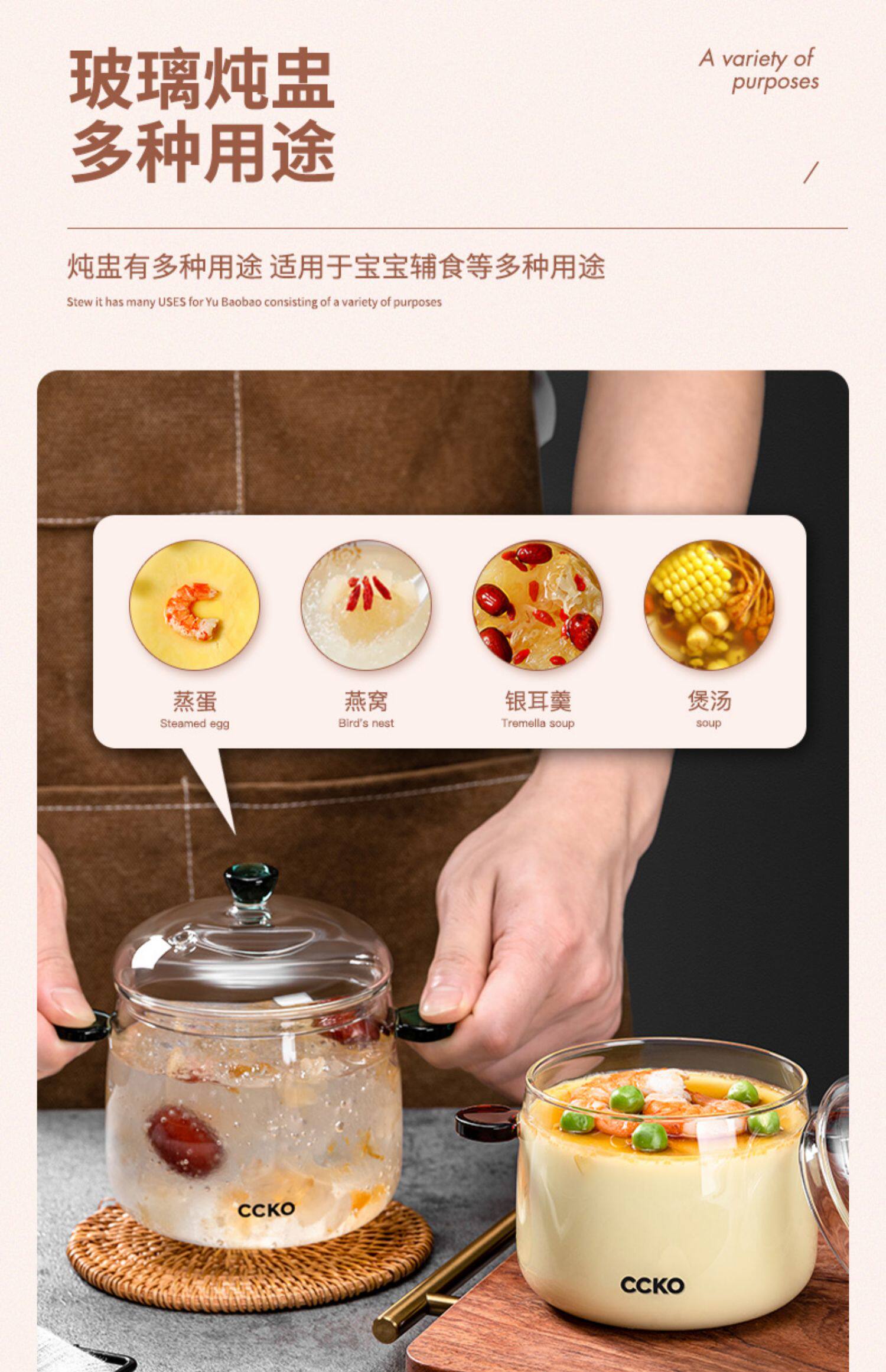 玻璃炖盅
多种用途

A variety of purposes

/

炖盅有多种用途 适用于宝宝辅食等多种用途

Stew it has many USES for Yu Baobao consisting of a variety of purposes

蒸蛋
Steamed egg

燕窝
Bird's nest

银耳羹
Tremella soup

煲汤
soup

CCKO

CCKO