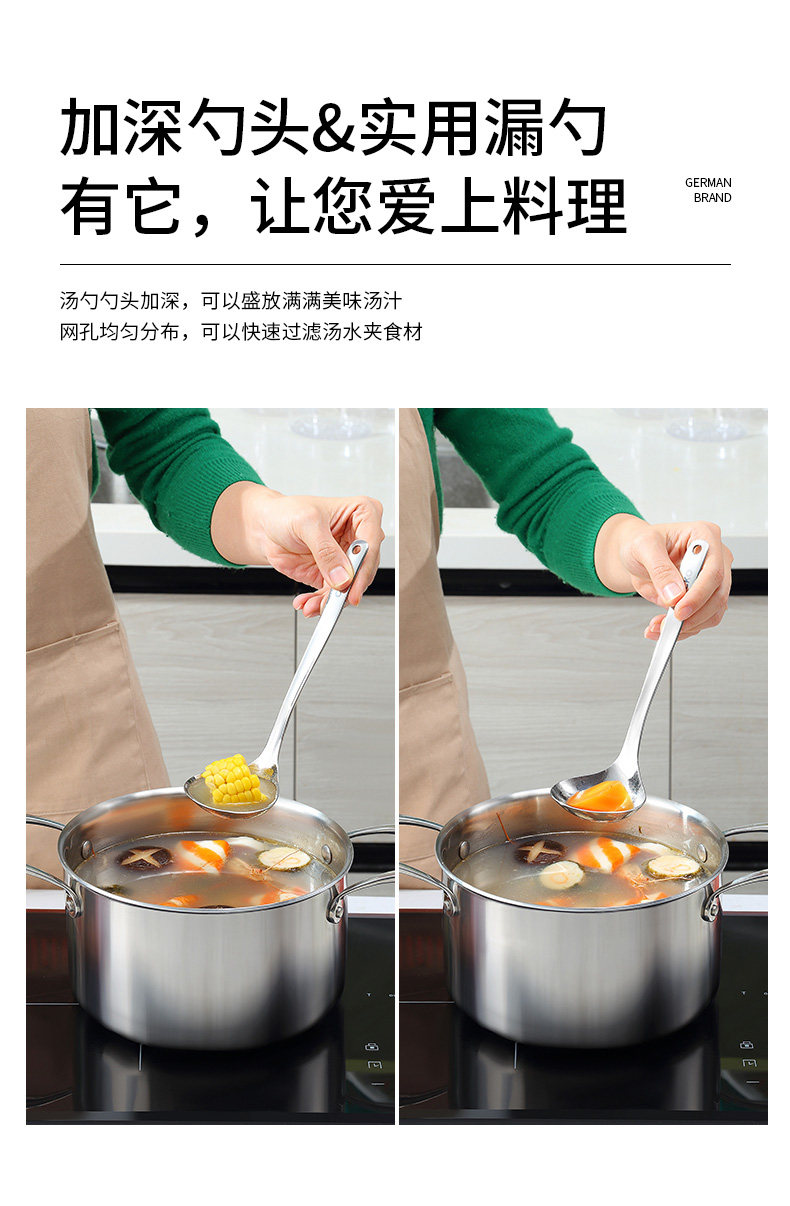 加深勺头&实用漏勺
有它，让您爱上料理

GERMAN
BRAND

汤勺勺头加深，可以盛放满满美味汤汁
网孔均匀分布，可以快速过滤汤水夹食材