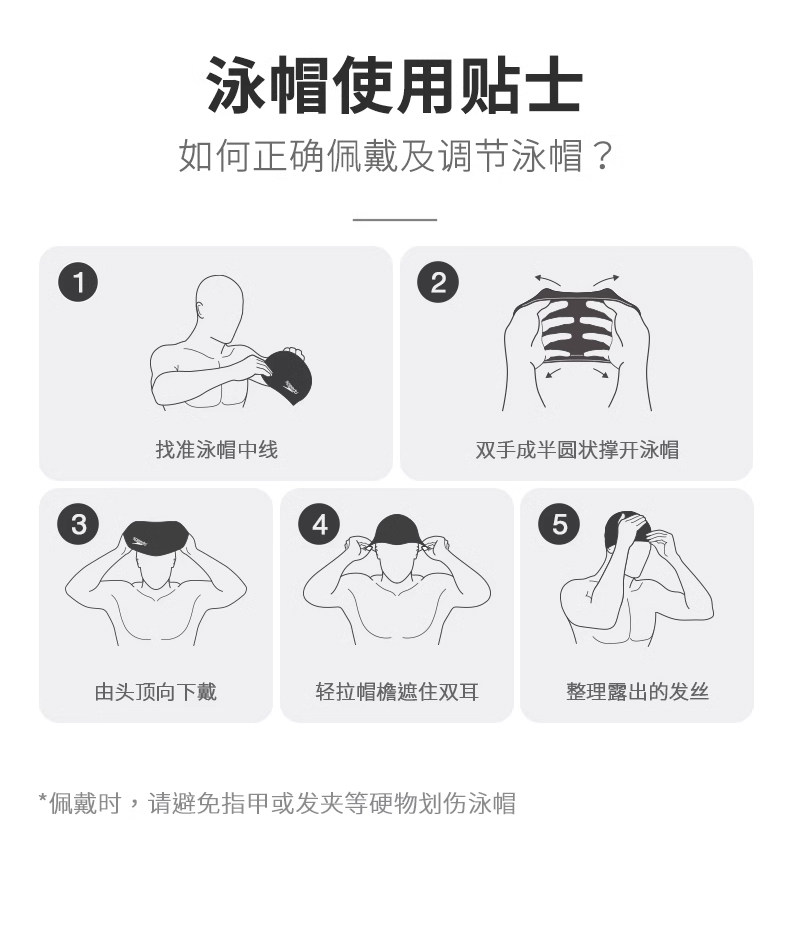 泳帽使用贴士

如何正确佩戴及调节泳帽？

1

找准泳帽中线

2

双手成半圆状撑开泳帽

3

由头顶向下戴

4

轻拉帽檐遮住双耳

5

整理露出的发丝

*佩戴时，请避免指甲或发夹等硬物划伤泳帽