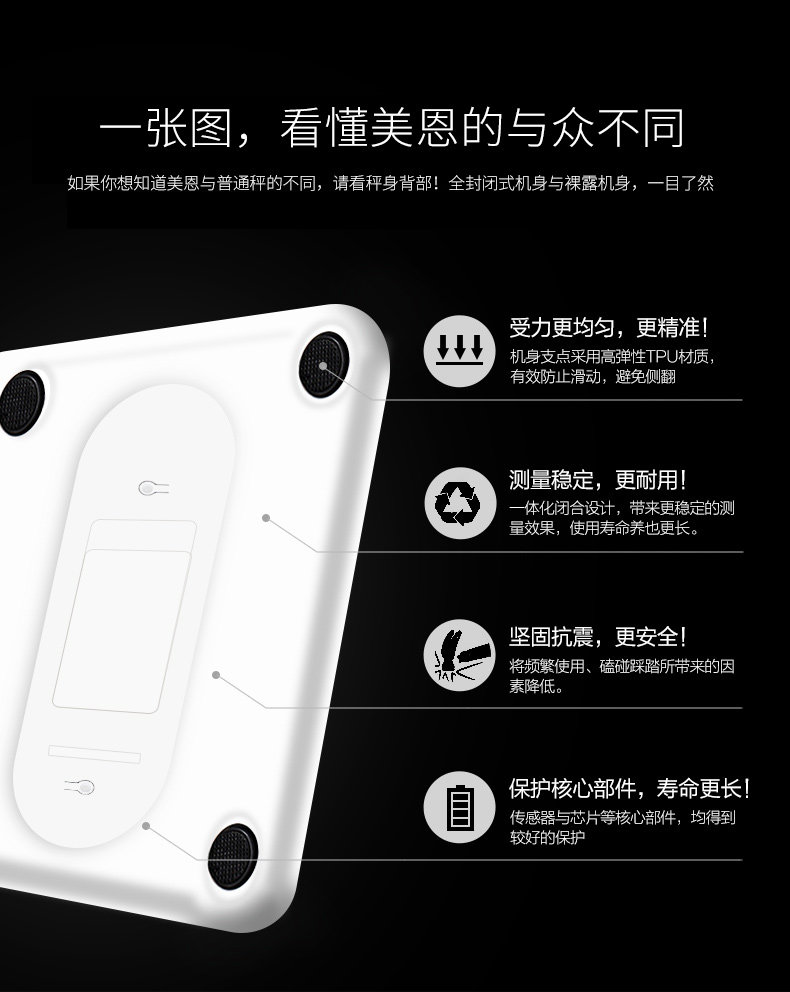 一张图，看懂美恩的与众不同

如果你想知道美恩与普通秤的不同，请看秤身背部！全封闭式机身与裸露机身，一目了然

受力更均匀，更精准！
机身支点采用高弹性TPU材质，有效防止滑动，避免侧翻

测量稳定，更耐用！
一体化闭合设计，带来更稳定的测量效果，使用寿命养也更长。

坚固抗震，更安全！
将频繁使用、磕碰踩踏所带来的因素降低。

保护核心部件，寿命更长！
传感器与芯片等核心部件，均得到较好的保护