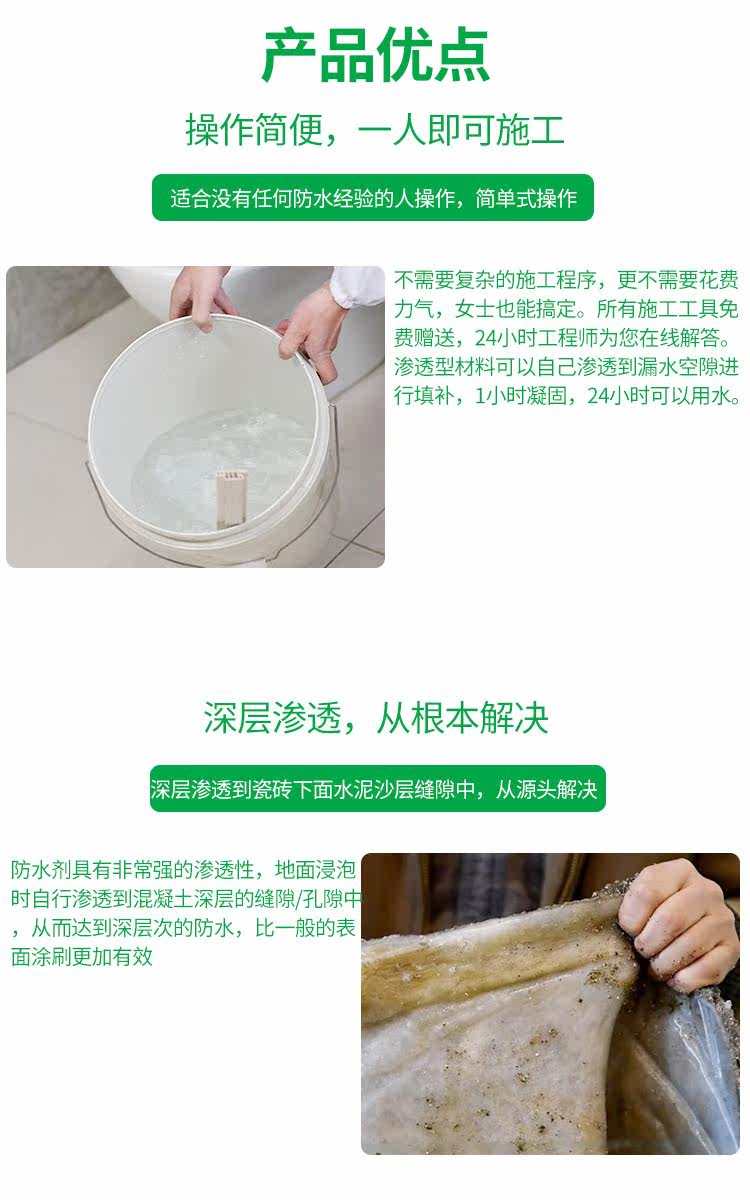 产品优点

操作简便，一人即可施工

适合没有任何防水经验的人操作，简单式操作

不需要复杂的施工程序，更不需要花费力气，女士也能搞定。所有施工工具免费赠送，24小时工程师为您在线解答。渗透型材料可以自己渗透到漏水空隙进行填补，1小时凝固，24小时可以用水。

深层渗透，从根本解决

深层渗透到瓷砖下面水泥沙层缝隙中，从源头解决

防水剂具有非常强的渗透性，地面浸泡时自行渗透到混凝土深层的缝隙/孔隙中，从而达到深层次的防水，比一般的表面涂刷更加有效