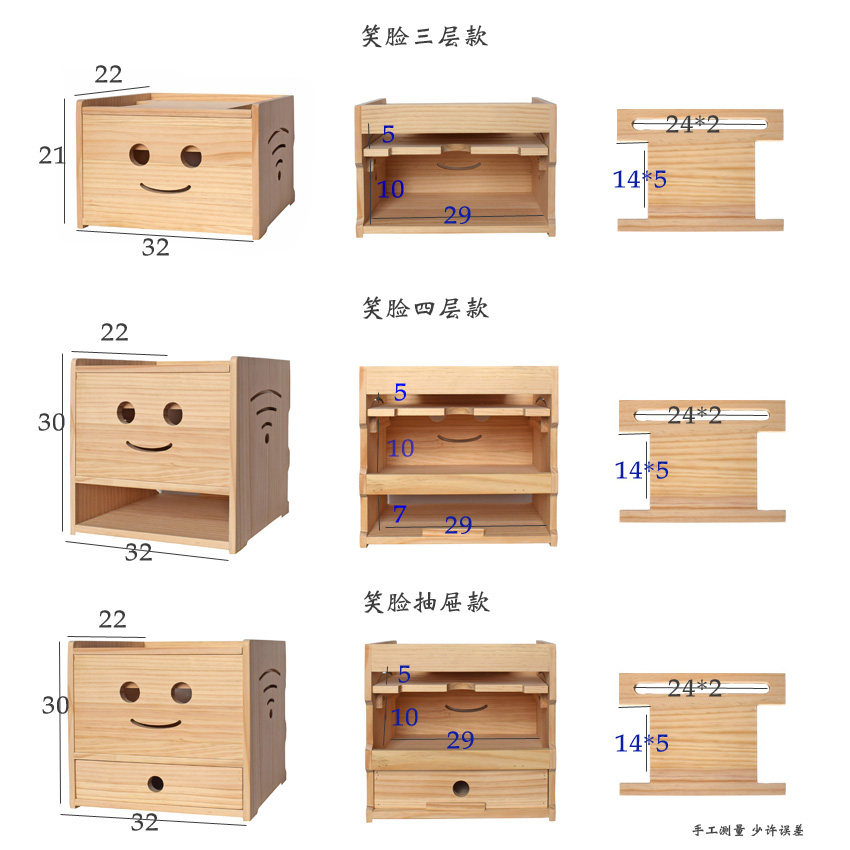 笑脸三层款

22
21
32

5
10
29

24*2
14*5

笑脸四层款

22
30
32

5
10
7
29

24*2
14*5

笑脸抽屉款

22
30
32

5
10
29

24*2
14*5

手工测量 少许误差