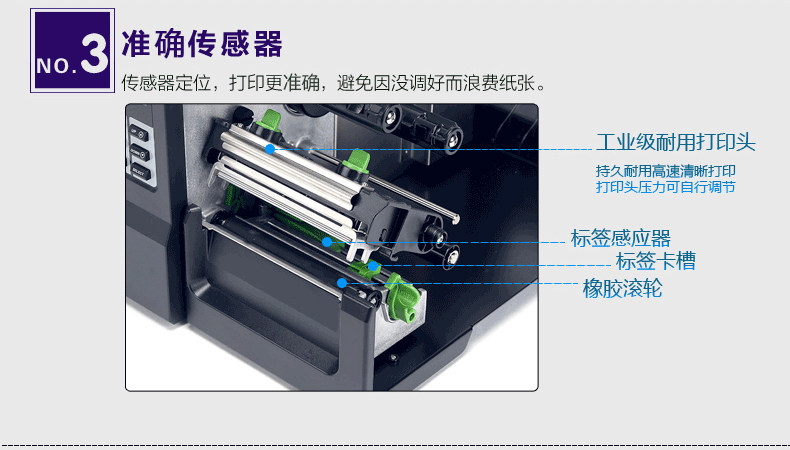 NO.3 准确传感器

传感器定位，打印更准确，避免因没调好而浪费纸张。

工业级耐用打印头

持久耐用高速清晰打印
打印头压力可自行调节

标签感应器

标签卡槽

橡胶滚轮