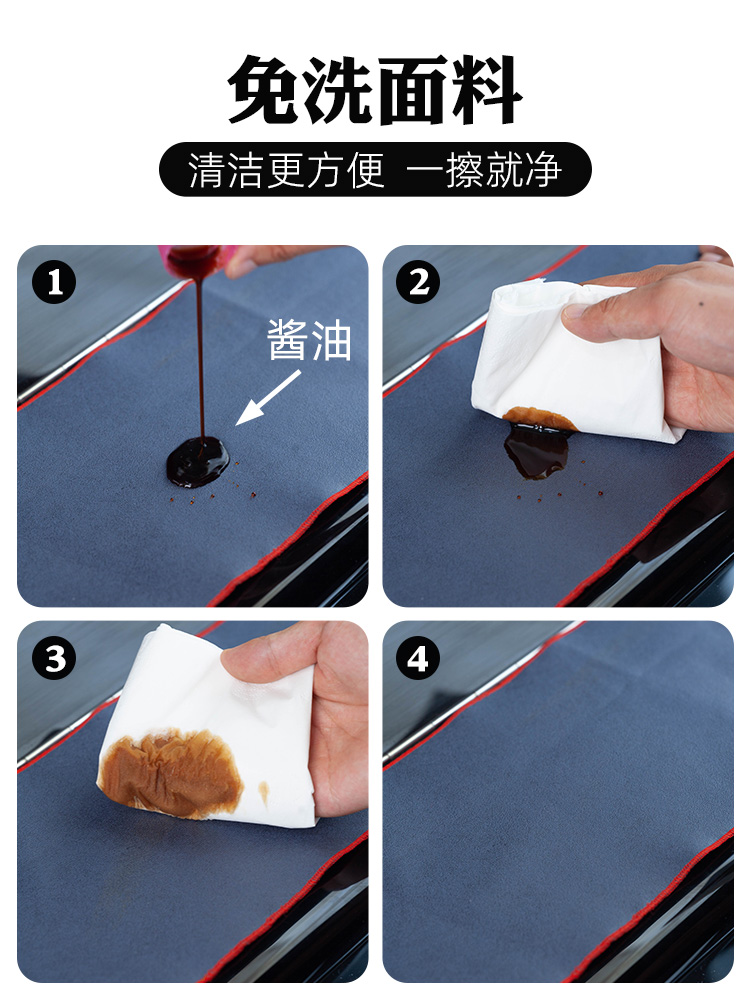 免洗面料

清洁更方便 一擦就净

1

酱油

2

3

4