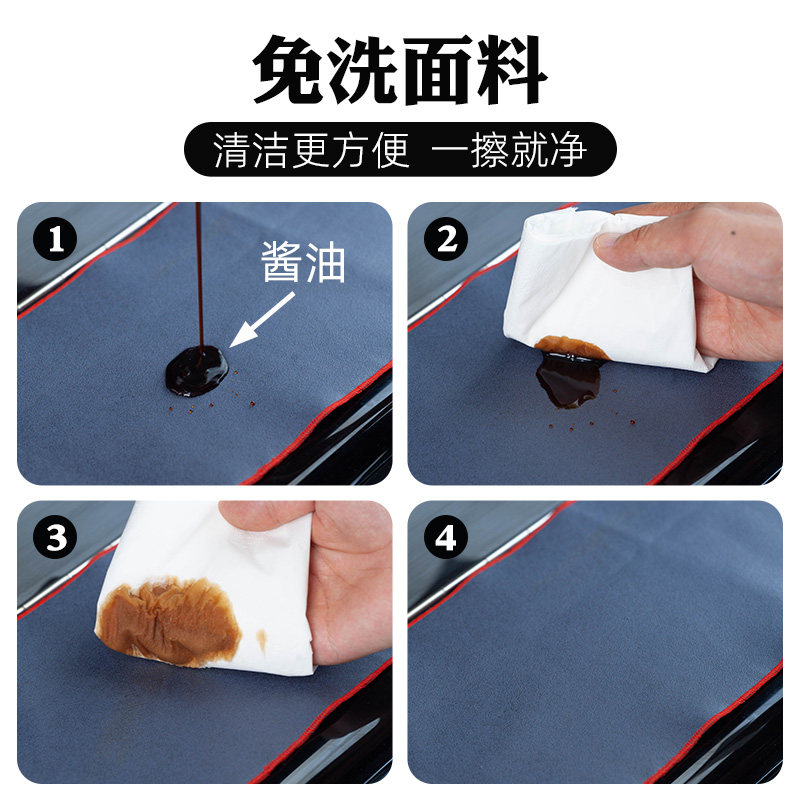 免洗面料

清洁更方便 一擦就净

1

酱油

2

3

4