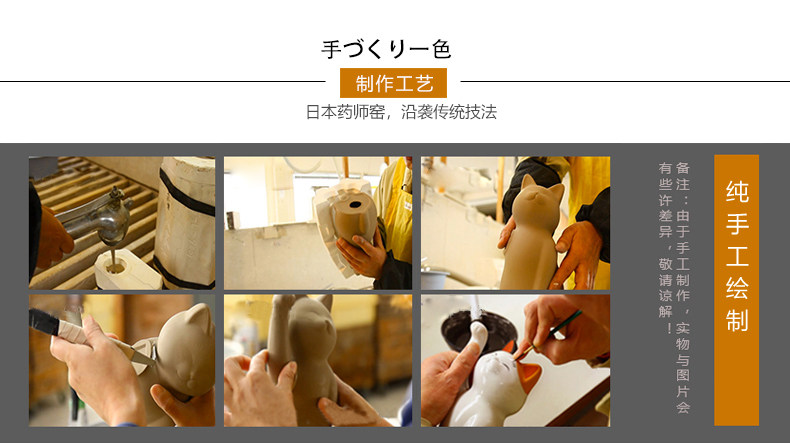 手づくり一色

制作工艺

日本药师窑，沿袭传统技法

纯手工绘制

备注：由于手工制作，实物与图片会有些许差异，敬请谅解！