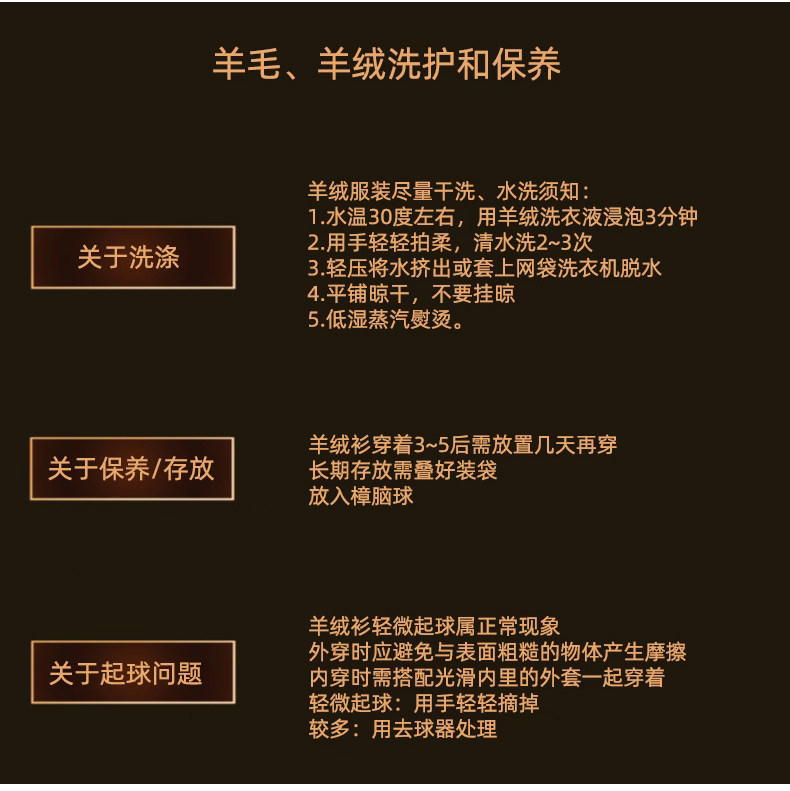 羊毛、羊绒洗护和保养

关于洗涤

羊绒服装尽量干洗、水洗须知：
1.水温30度左右，用羊绒洗衣液浸泡3分钟
2.用手轻轻拍柔，清水洗2~3次
3.轻压将水挤出或套上网袋洗衣机脱水
4.平铺晾干，不要挂晾
5.低湿蒸汽熨烫。

关于保养/存放

羊绒衫穿着3~5后需放置几天再穿
长期存放需叠好装袋
放入樟脑球

关于起球问题

羊绒衫轻微起球属正常现象
外穿时应避免与表面粗糙的物体产生摩擦
内穿时需搭配光滑内里的外套一起穿着
轻微起球：用手轻轻摘掉
较多：用去球器处理