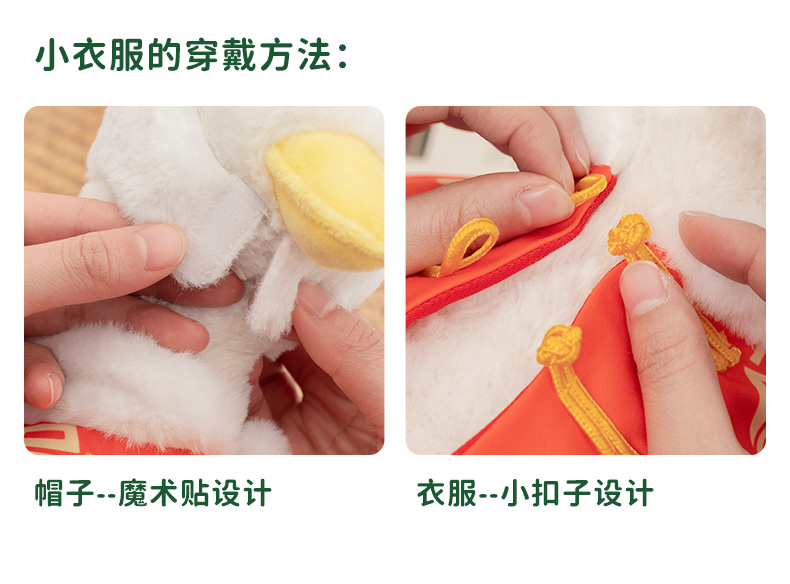 小衣服的穿戴方法：

帽子--魔术贴设计

衣服--小扣子设计