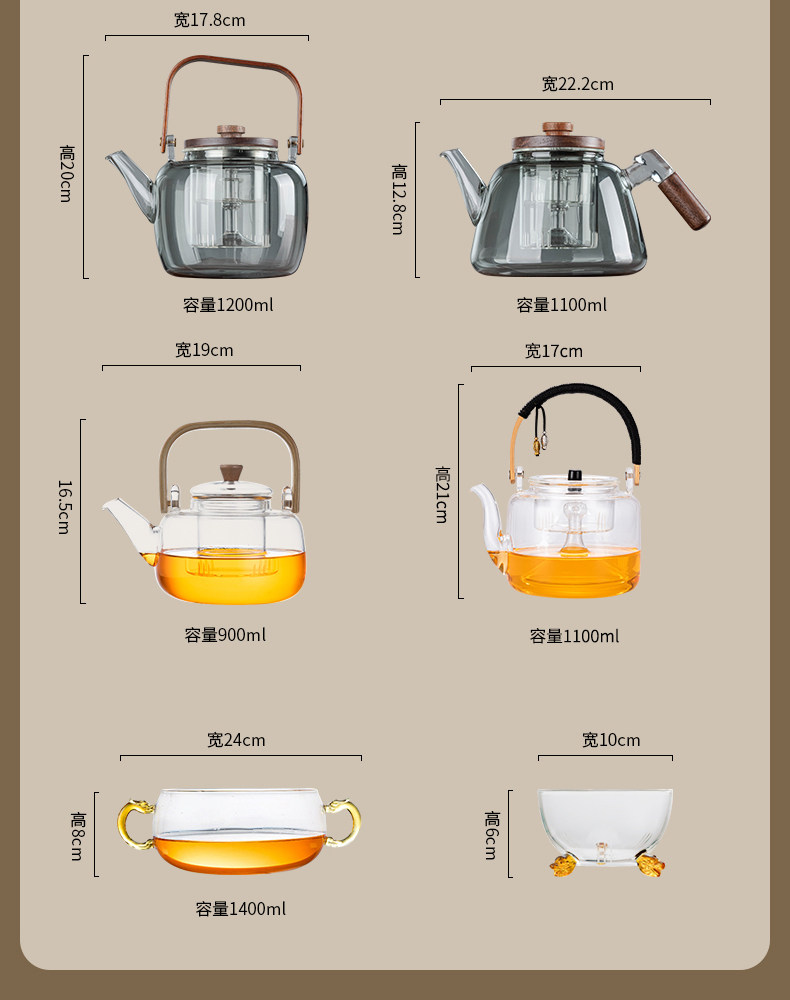 宽17.8cm
高20cm
容量1200ml

宽22.2cm
高12.8cm
容量1100ml

宽19cm
16.5cm
容量900ml

宽17cm
高21cm
容量1100ml

宽24cm
高8cm
容量1400ml

宽10cm
高6cm