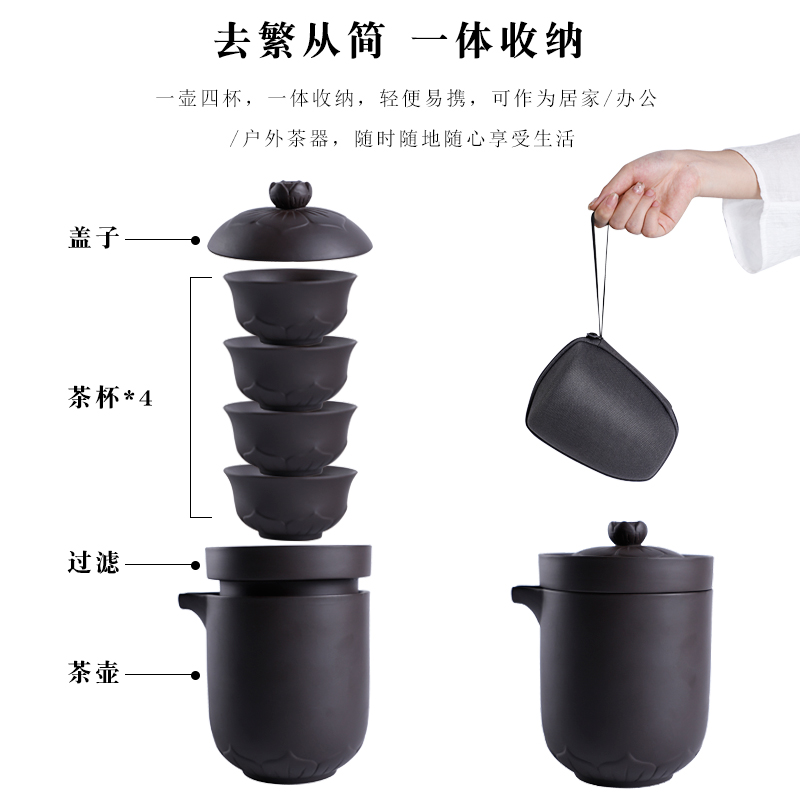 去繁从简 一体收纳

一壶四杯，一体收纳，轻便易携，可作为居家/办公/户外茶器，随时随地随心享受生活

盖子

茶杯*4

过滤

茶壶