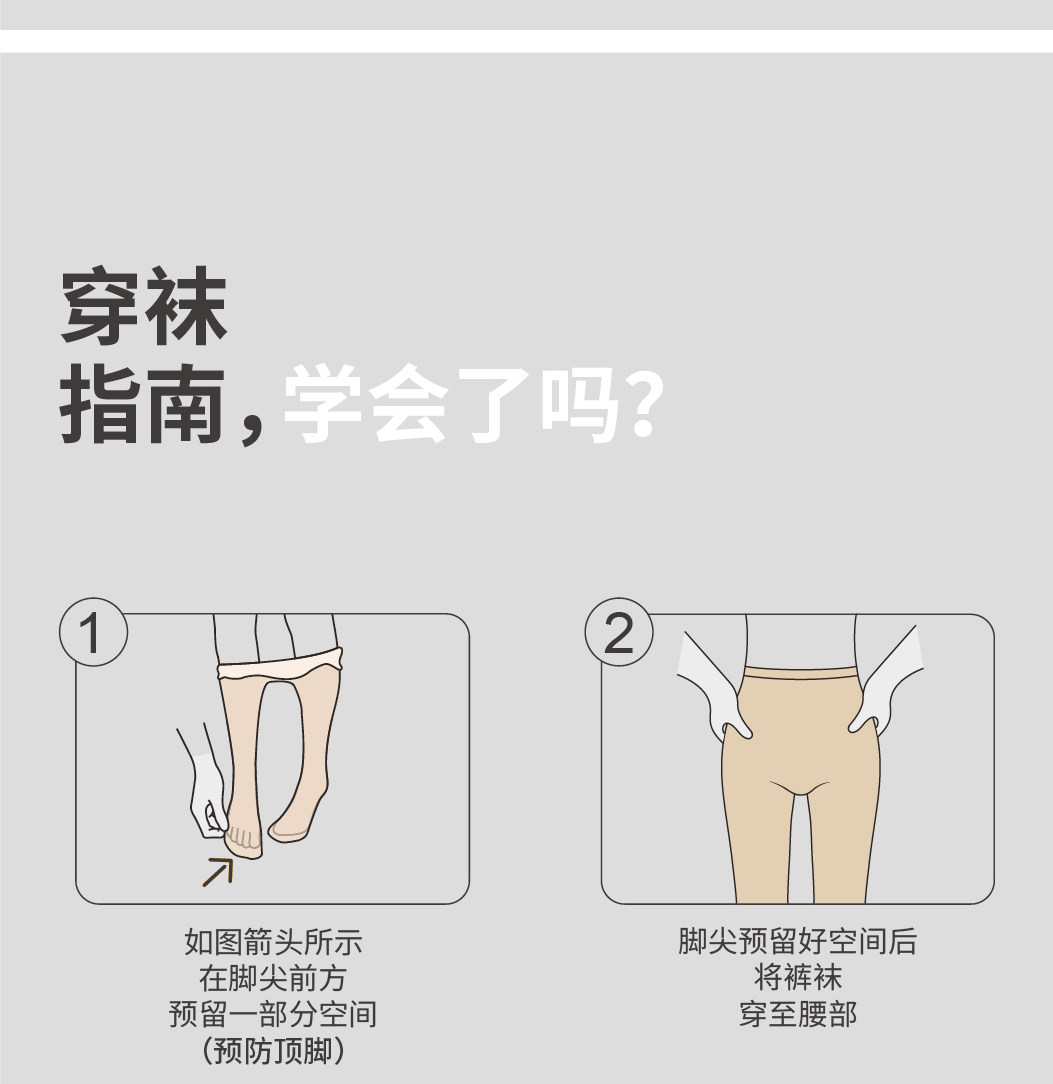 穿袜
指南，学会了吗？

1

如图箭头所示
在脚尖前方
预留一部分空间
（预防顶脚）

2

脚尖预留好空间后
将裤袜
穿至腰部