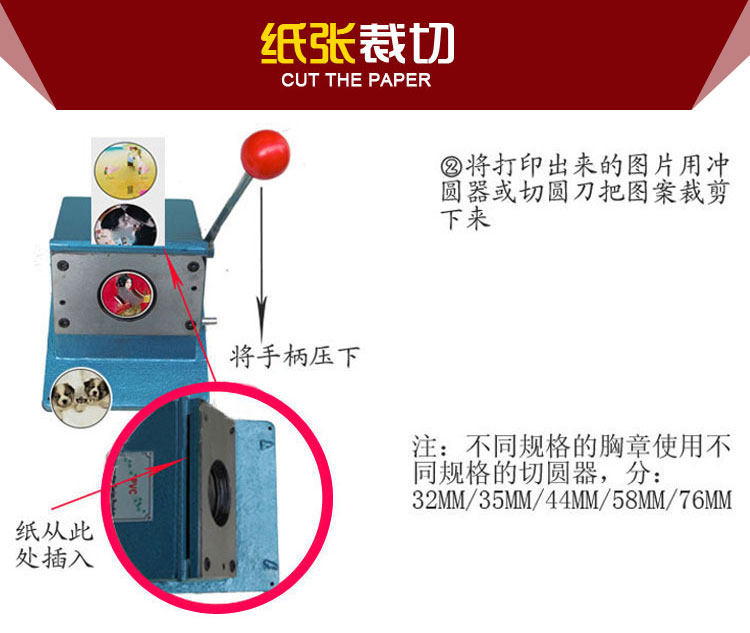 纸张裁切
CUT THE PAPER

②将打印出来的图片用冲圆器或切圆刀把图案裁剪下来

将手柄压下

注：不同规格的胸章使用不同规格的切圆器，分：32MM/35MM/44MM/58MM/76MM

纸从此处插入