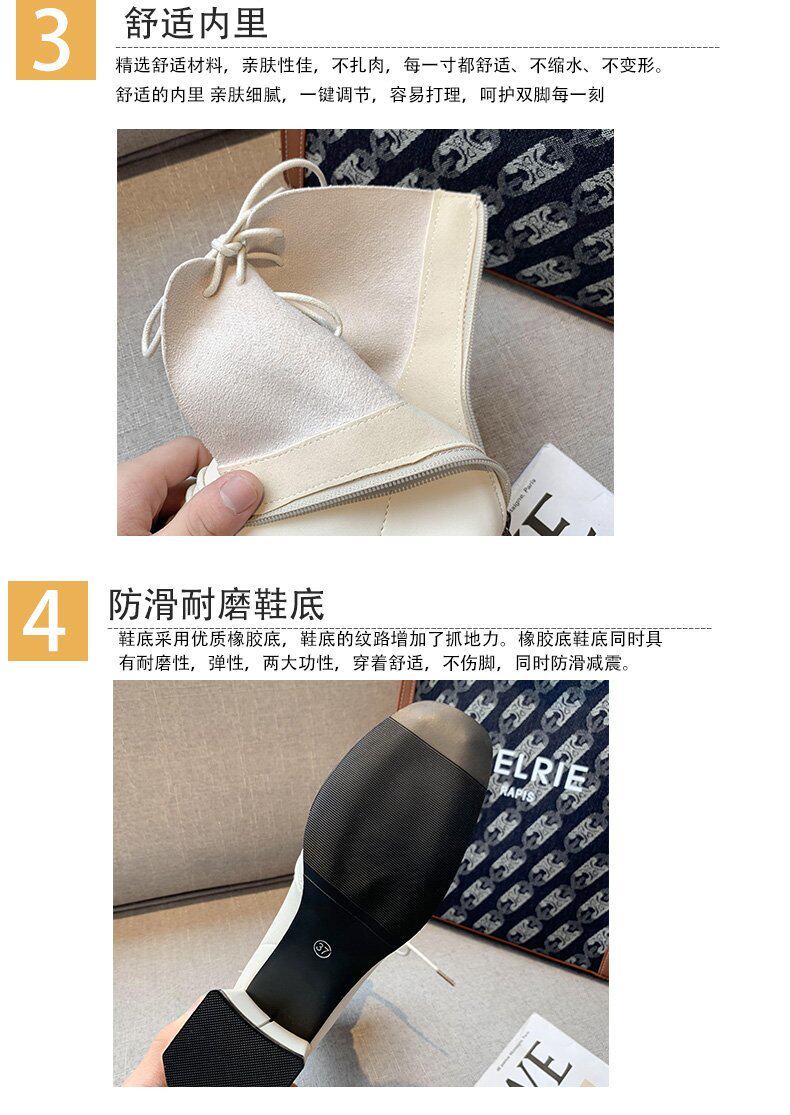 3 舒适内里

精选舒适材料，亲肤性佳，不扎肉，每一寸都舒适、不缩水、不变形。
舒适的内里 亲肤细腻，一键调节，容易打理，呵护双脚每一刻

4 防滑耐磨鞋底

鞋底采用优质橡胶底，鞋底的纹路增加了抓地力。橡胶底鞋底同时具有耐磨性，弹性，两大功性，穿着舒适，不伤脚，同时防滑减震。

ELRIE
PARIS

37