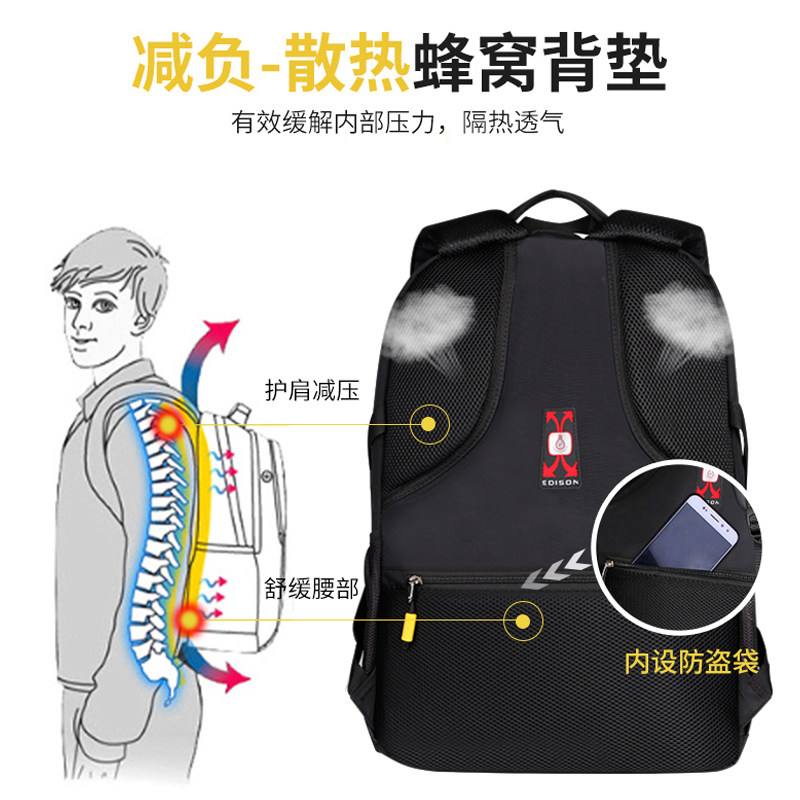 减负-散热蜂窝背垫

有效缓解内部压力，隔热透气

护肩减压

EDISON

舒缓腰部

内设防盗袋