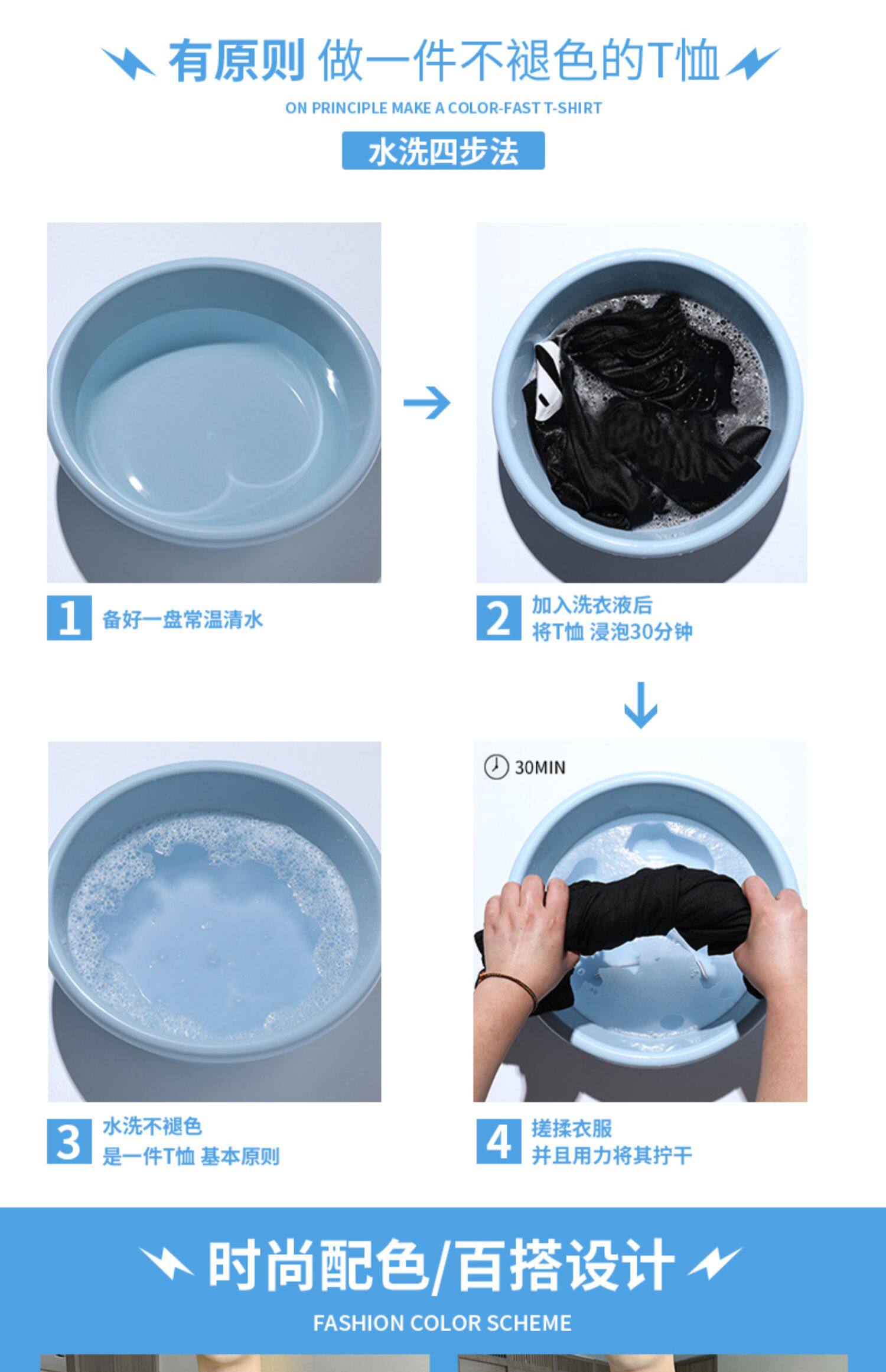 有原则 做一件不褪色的T恤

ON PRINCIPLE MAKE A COLOR-FAST T-SHIRT

水洗四步法

1 备好一盘常温清水

2 加入洗衣液后 将T恤 浸泡30分钟

30MIN

3 水洗不褪色 是一件T恤 基本原则

4 搓揉衣服 并且用力将其拧干

时尚配色/百搭设计

FASHION COLOR SCHEME