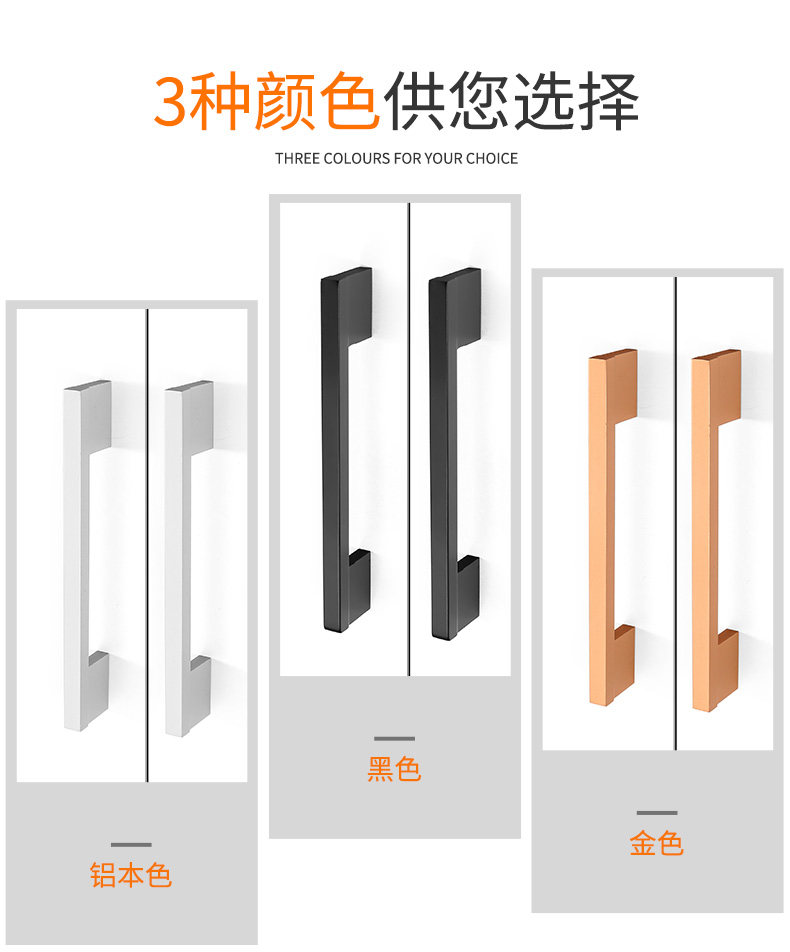 3种颜色供您选择

THREE COLOURS FOR YOUR CHOICE

铝本色

黑色

金色