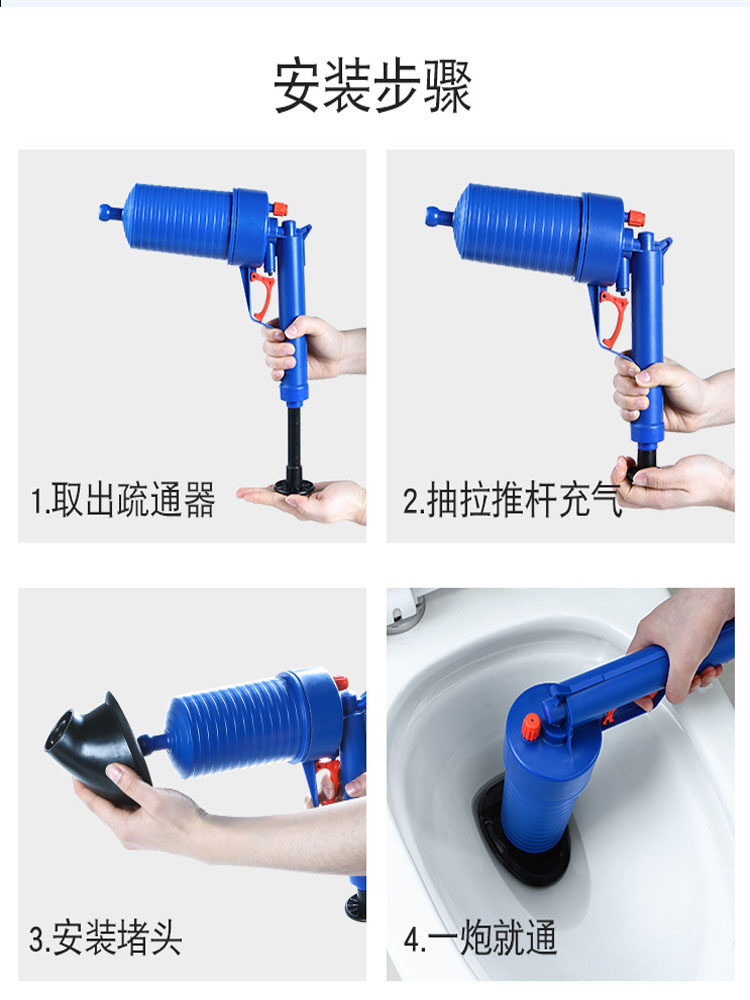 安装步骤

1.取出疏通器

2.抽拉推杆充气

3.安装堵头

4.一炮就通