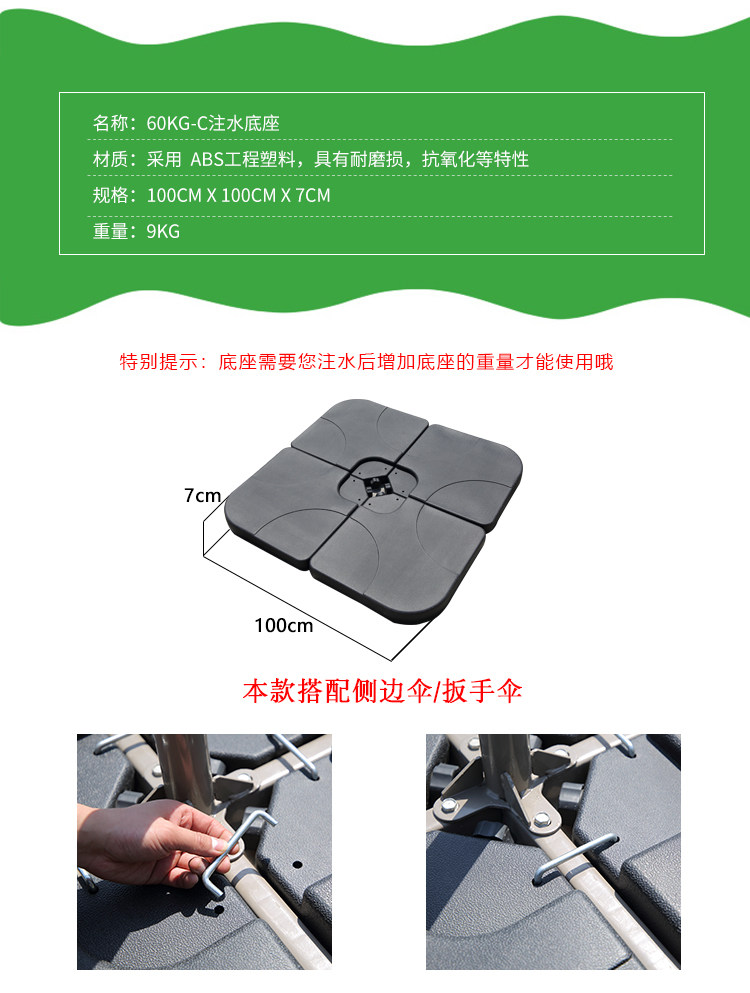 名称：60KG-C注水底座

材质：采用 ABS工程塑料，具有耐磨损，抗氧化等特性

规格：100CM X 100CM X 7CM

重量：9KG

特别提示：底座需要您注水后增加底座的重量才能使用哦

7cm

100cm

本款搭配侧边伞/扳手伞