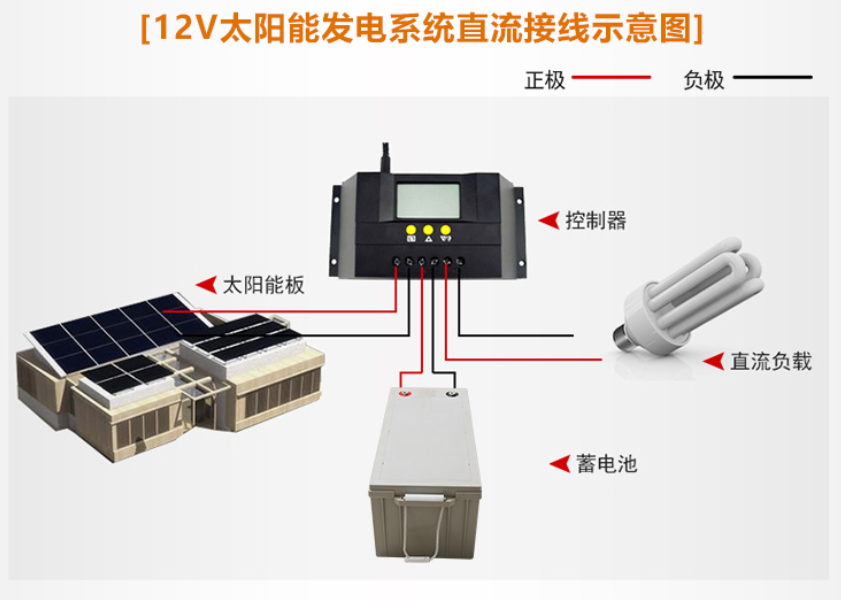 [12V太阳能发电系统直流接线示意图]

正极 负极

控制器

太阳能板

直流负载

蓄电池