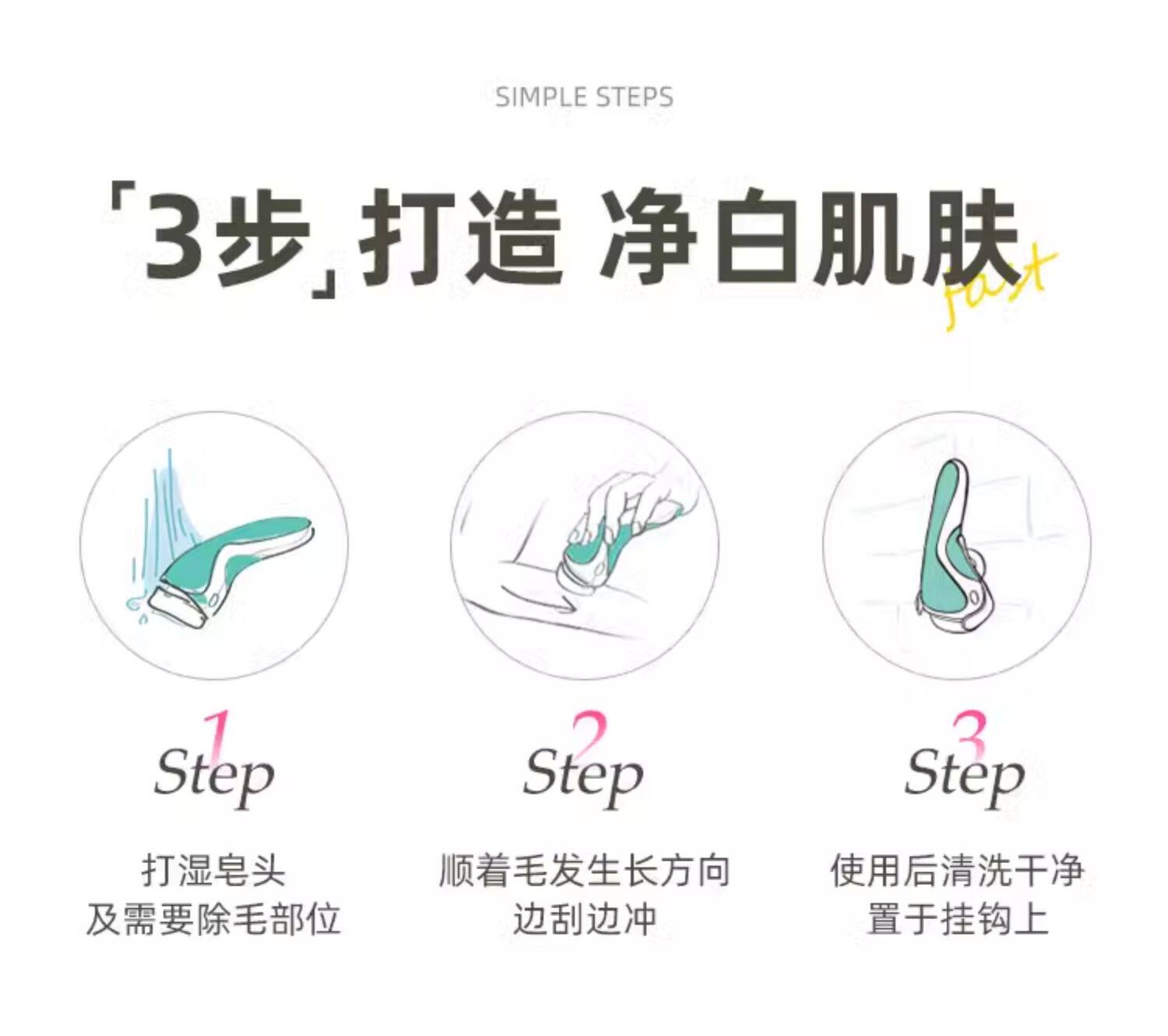 SIMPLE STEPS

「3步」打造 净白肌肤

fast

1
Step

打湿皂头
及需要除毛部位

2
Step

顺着毛发生长方向
边刮边冲

3
Step

使用后清洗干净
置于挂钩上