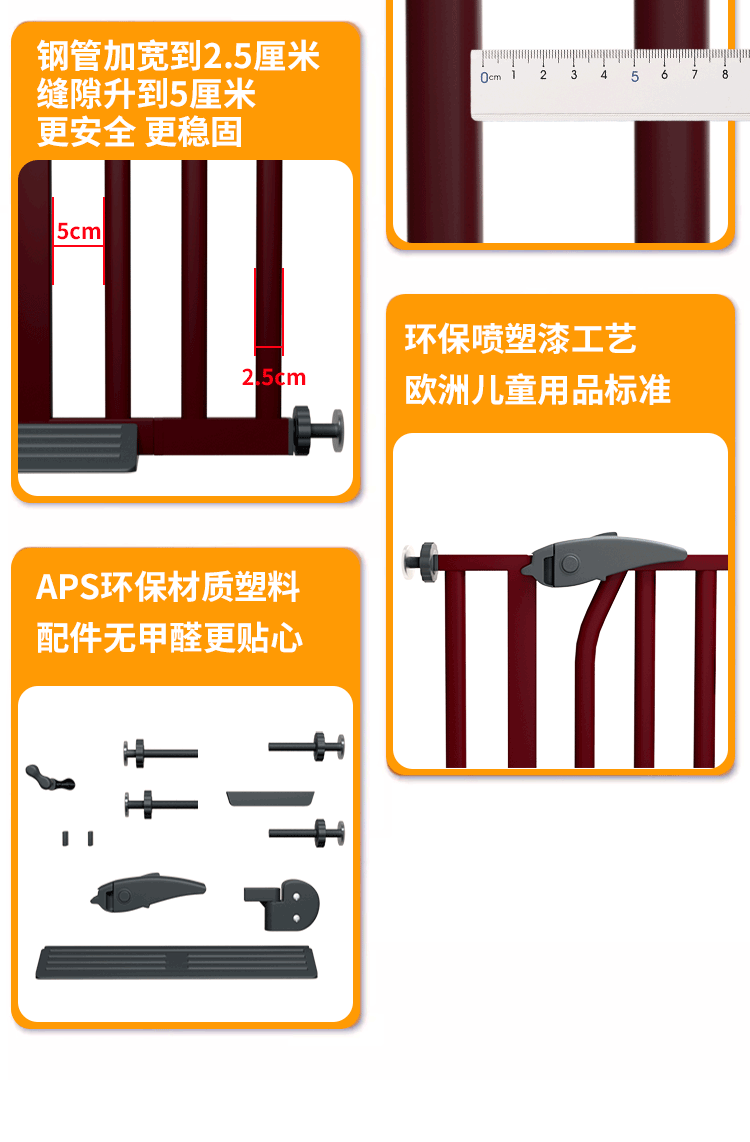 钢管加宽到2.5厘米
缝隙升到5厘米
更安全 更稳固

5cm

2.5cm

0cm 1 2 3 4 5 6 7 8

环保喷塑漆工艺
欧洲儿童用品标准

APS环保材质塑料
配件无甲醛更贴心