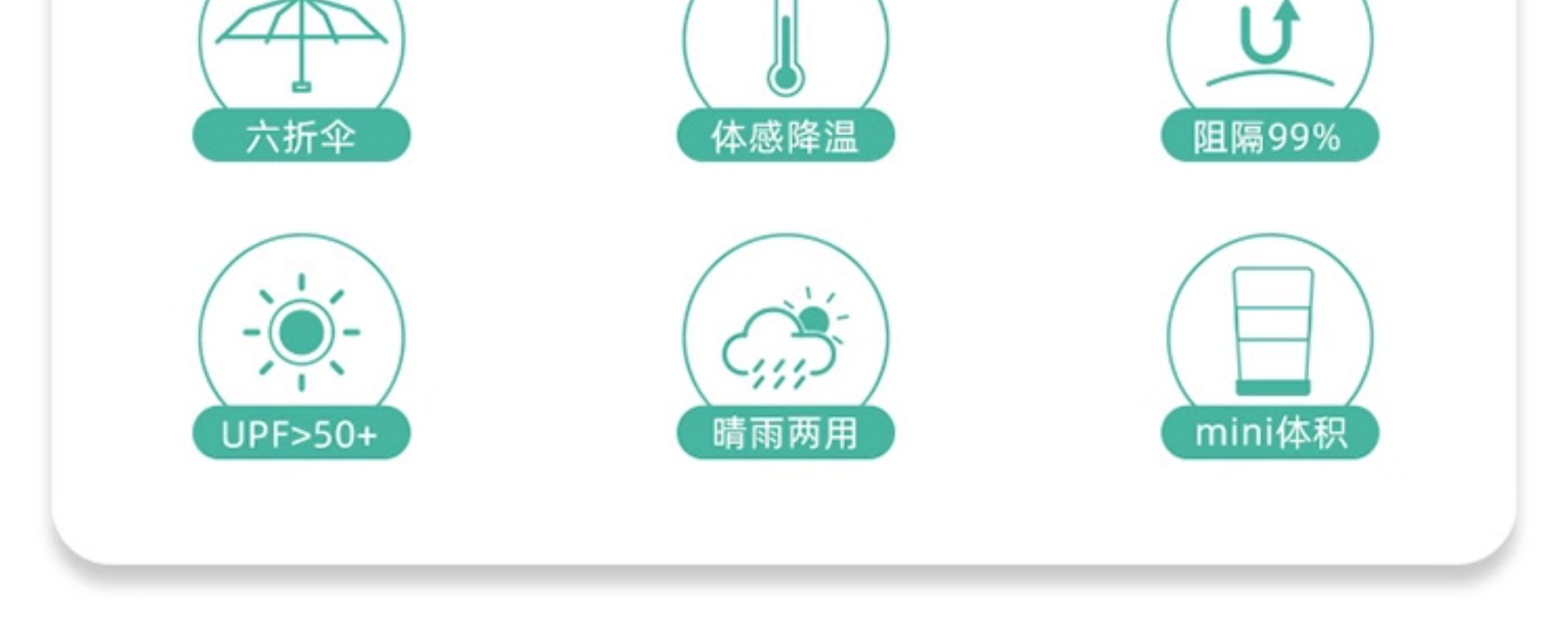 六折伞

体感降温

阻隔99%

UPF>50+

晴雨两用

mini体积