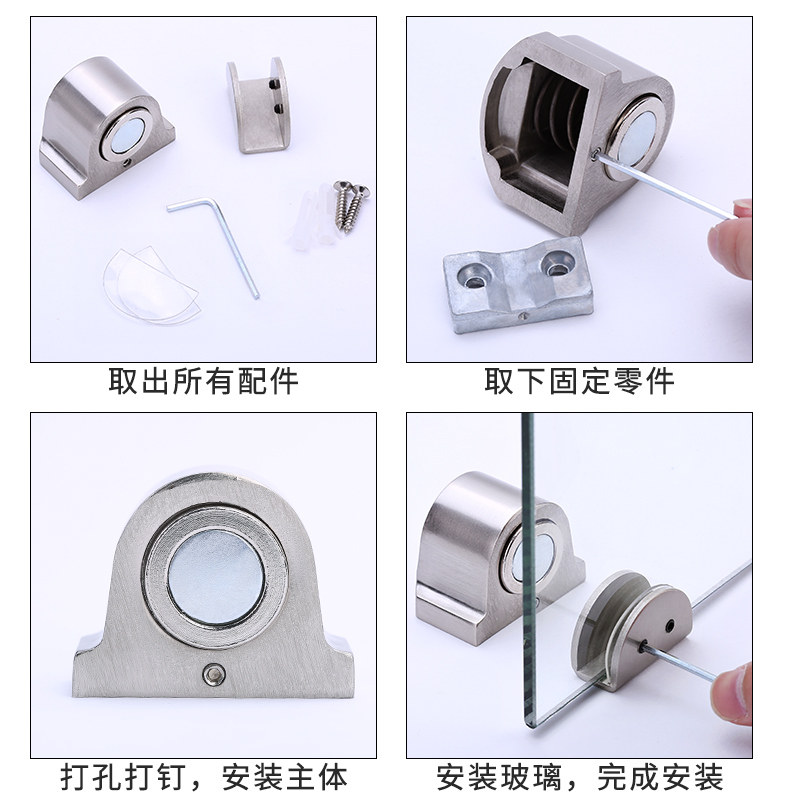 取出所有配件

取下固定零件

打孔打钉，安装主体

安装玻璃，完成安装