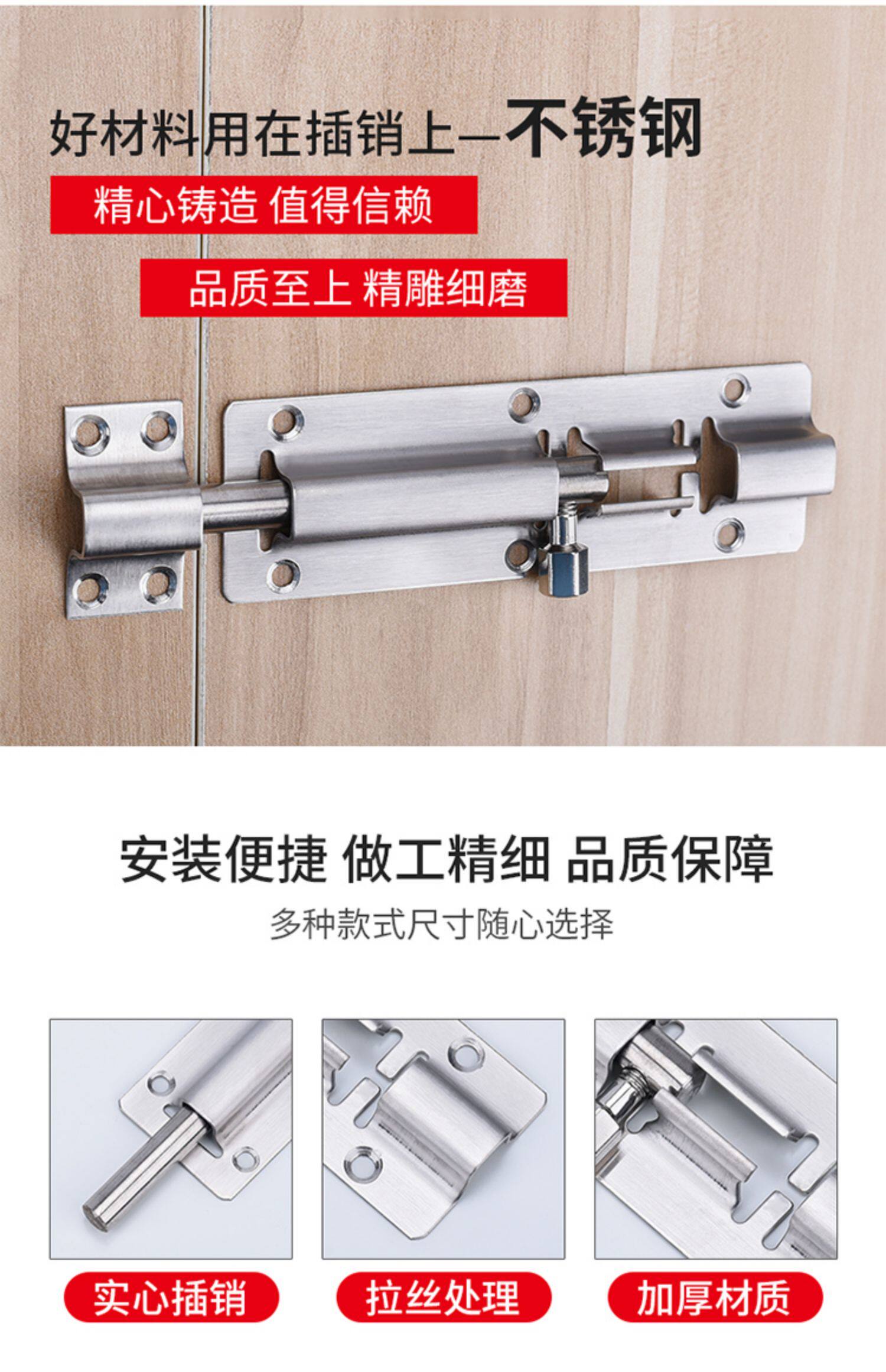 好材料用在插销上—不锈钢

精心铸造 值得信赖

品质至上 精雕细磨

安装便捷 做工精细 品质保障

多种款式尺寸随心选择

实心插销

拉丝处理

加厚材质