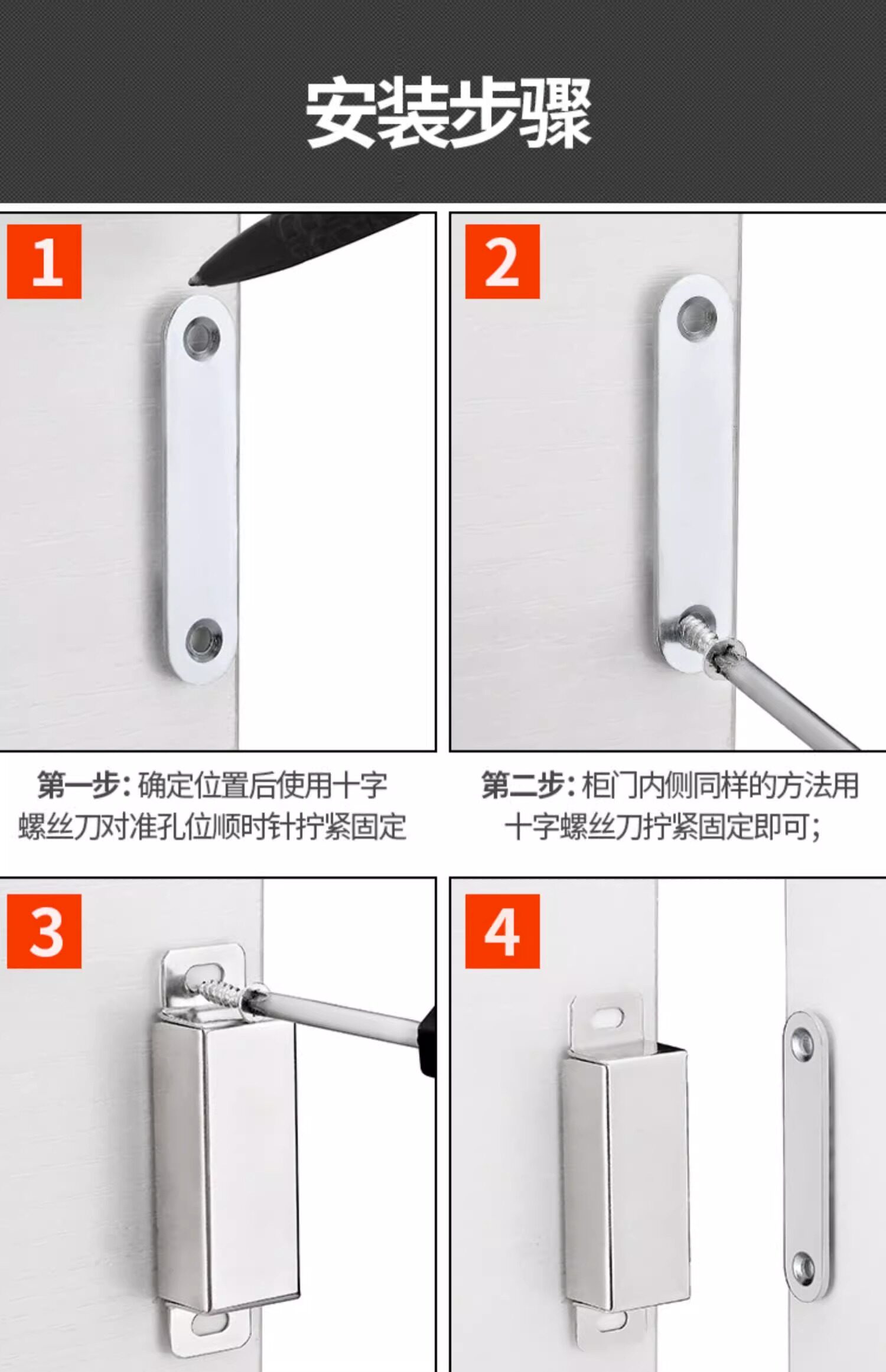 安装步骤

1

第一步：确定位置后使用十字螺丝刀对准孔位顺时针拧紧固定

2

第二步：柜门内侧同样的方法用十字螺丝刀拧紧固定即可；

3

4